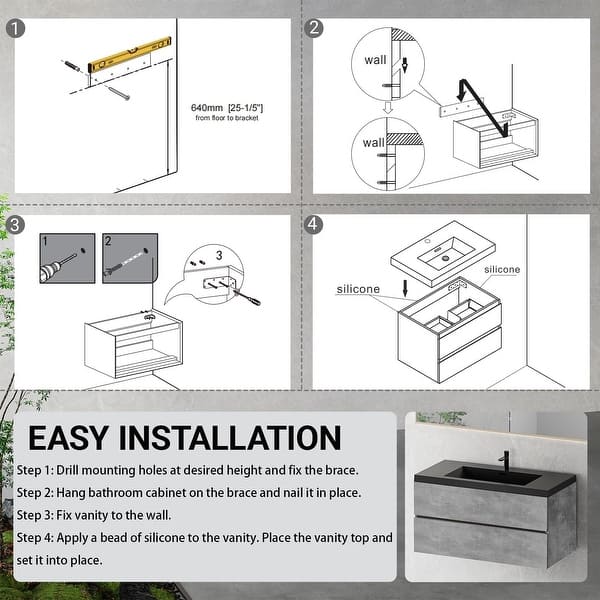 1

640mm [25-1/5"]
from floor to bracket

2

wall

wall

3

1

2

3

4

silicone

silicone

EASY INSTALLATION

Step 1: Drill mounting holes at desired height and fix the brace.

Step 2: Hang bathroom cabinet on the brace and nail it in place.

Step 3: Fix vanity to the wall.

Step 4: Apply a bead of silicone to the vanity. Place the vanity top and set it into place.