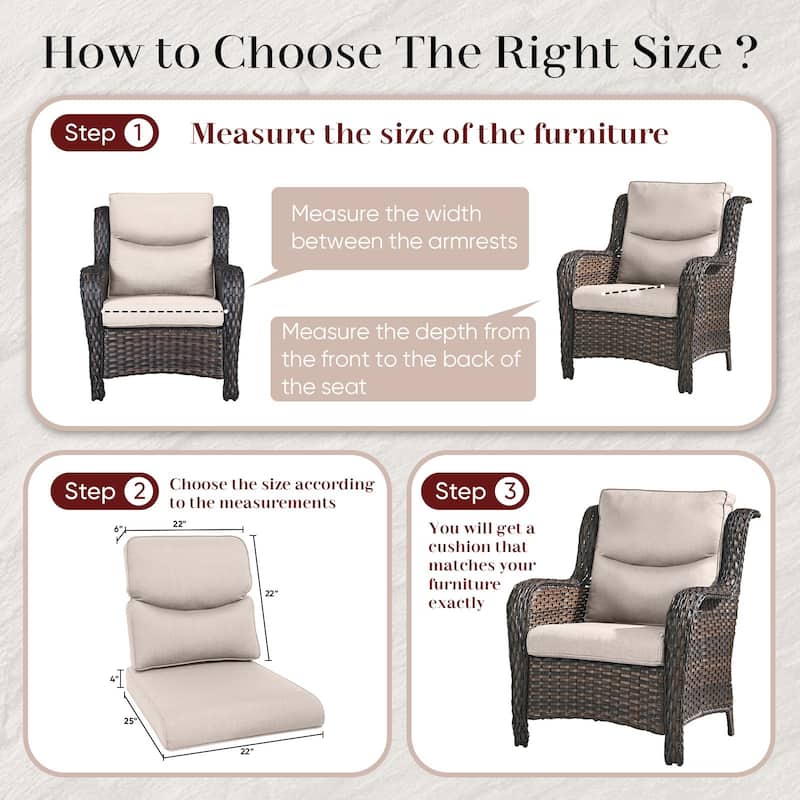 How to Choose The Right Size ?

Step 1 Measure the size of the furniture

Measure the width between the armrests

Measure the depth from the front to the back of the seat

Step 2 Choose the size according to the measurements

6"
22"
22"
4"
25"
22"

Step 3

You will get a cushion that matches your furniture exactly