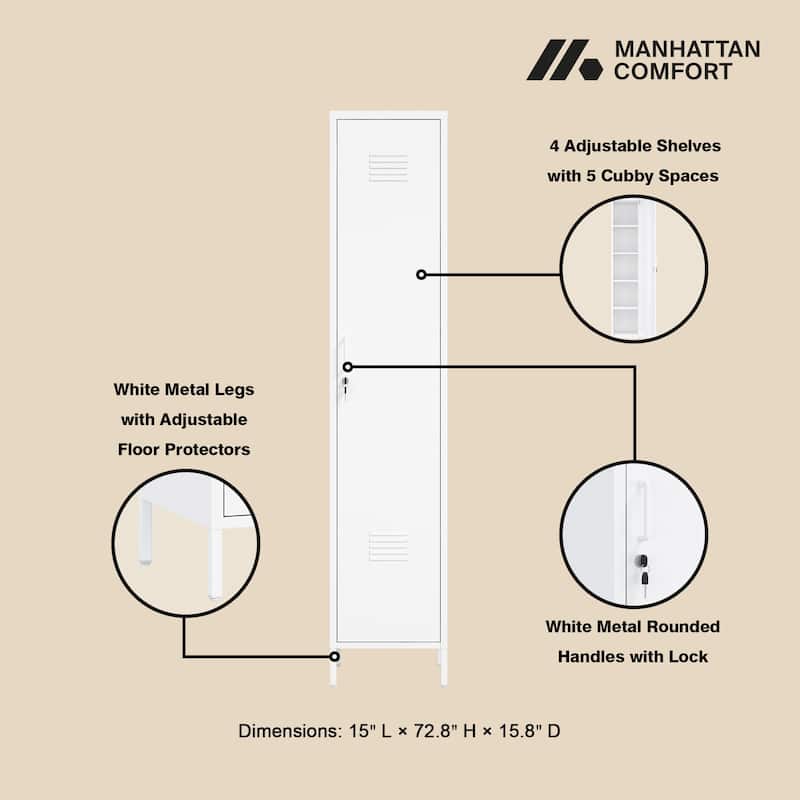 MANHATTAN COMFORT

4 Adjustable Shelves with 5 Cubby Spaces

White Metal Legs with Adjustable Floor Protectors

White Metal Rounded Handles with Lock

Dimensions: 15" L × 72.8" H × 15.8" D