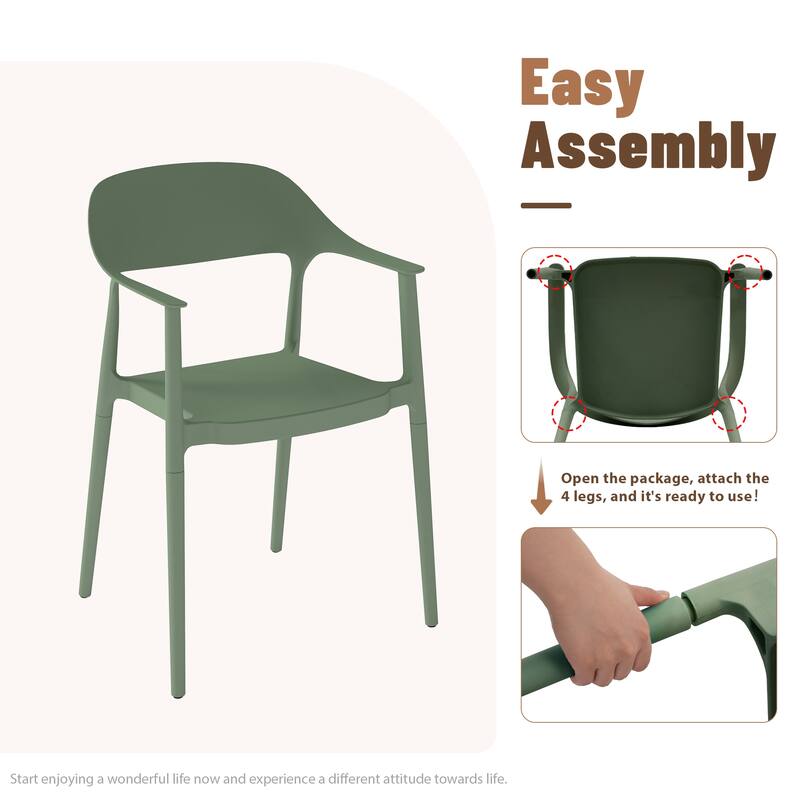 Easy Assembly

Open the package, attach the 4 legs, and it's ready to use!

Start enjoying a wonderful life now and experience a different attitude towards life.