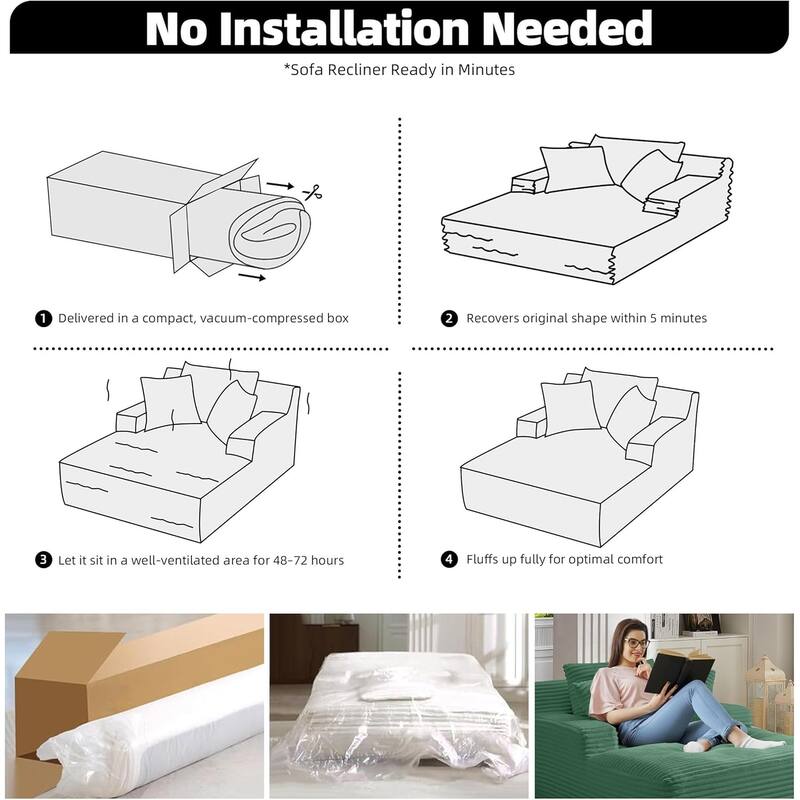 No Installation Needed

*Sofa Recliner Ready in Minutes

1 Delivered in a compact, vacuum-compressed box

2 Recovers original shape within 5 minutes

3 Let it sit in a well-ventilated area for 48-72 hours

4 Fluffs up fully for optimal comfort