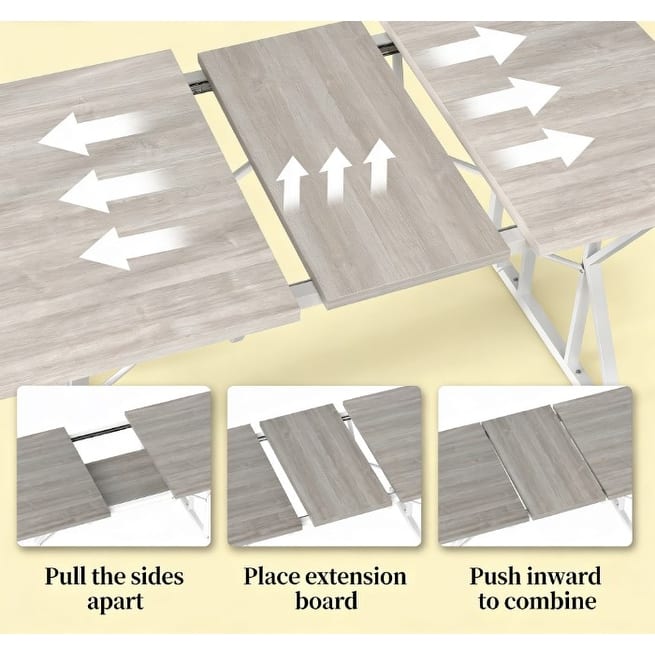 Pull the sides apart

Place extension board

Push inward to combine