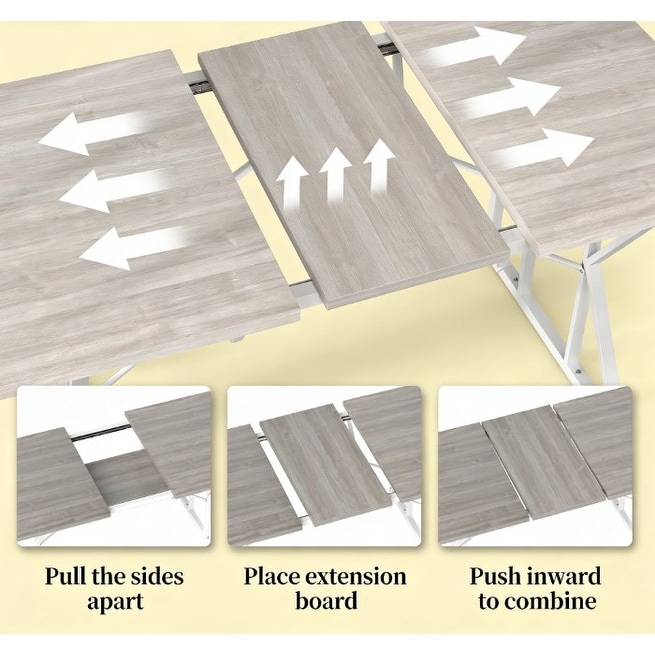 Pull the sides apart

Place extension board

Push inward to combine