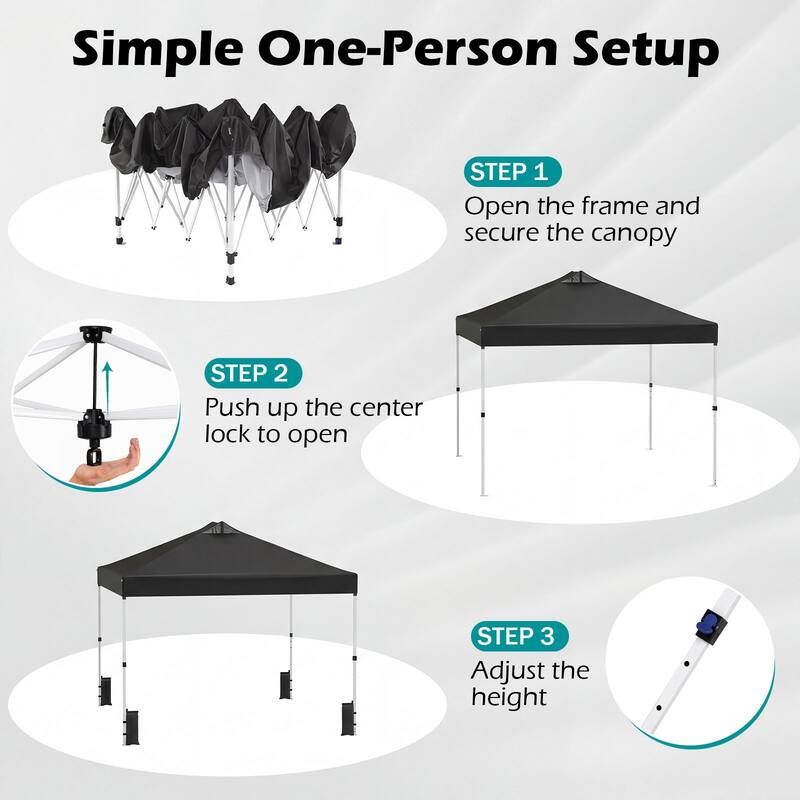 Simple One-Person Setup

STEP 1
Open the frame and secure the canopy

STEP 2
Push up the center lock to open

STEP 3
Adjust the height