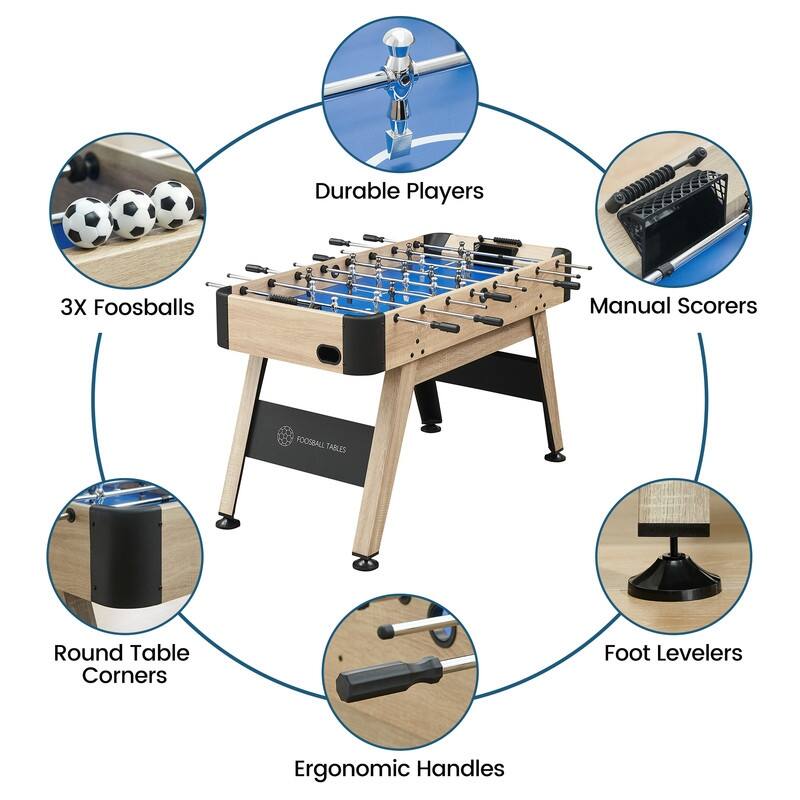 Durable Players

3X Foosballs

Manual Scorers

FOOSBALL TABLES

Round Table Corners

Foot Levelers

Ergonomic Handles