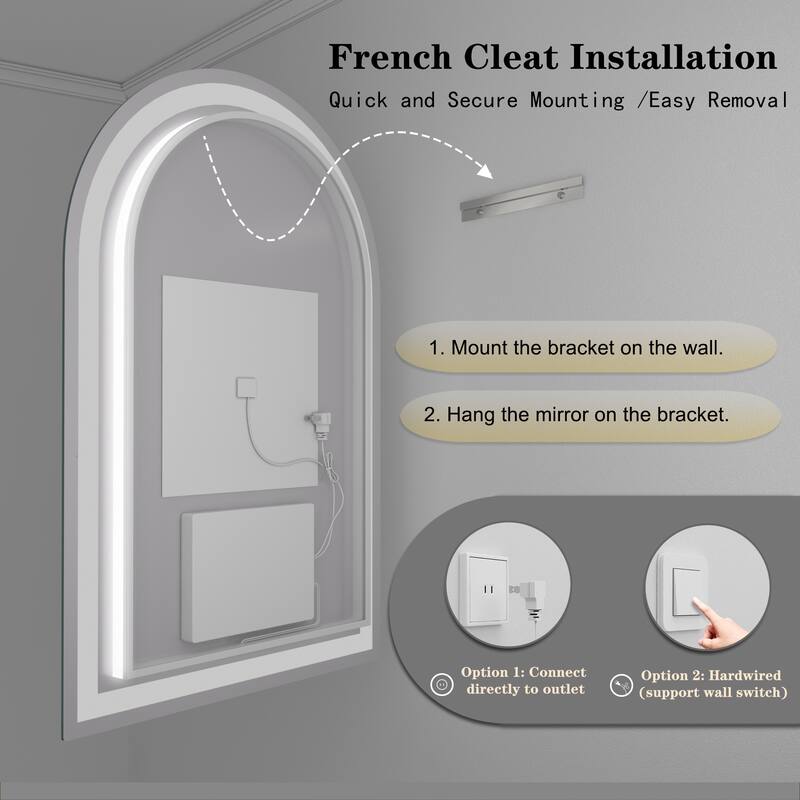 French Cleat Installation

Quick and Secure Mounting /Easy Removal

1. Mount the bracket on the wall.

2. Hang the mirror on the bracket.

Option 1: Connect directly to outlet

Option 2: Hardwired (support wall switch)