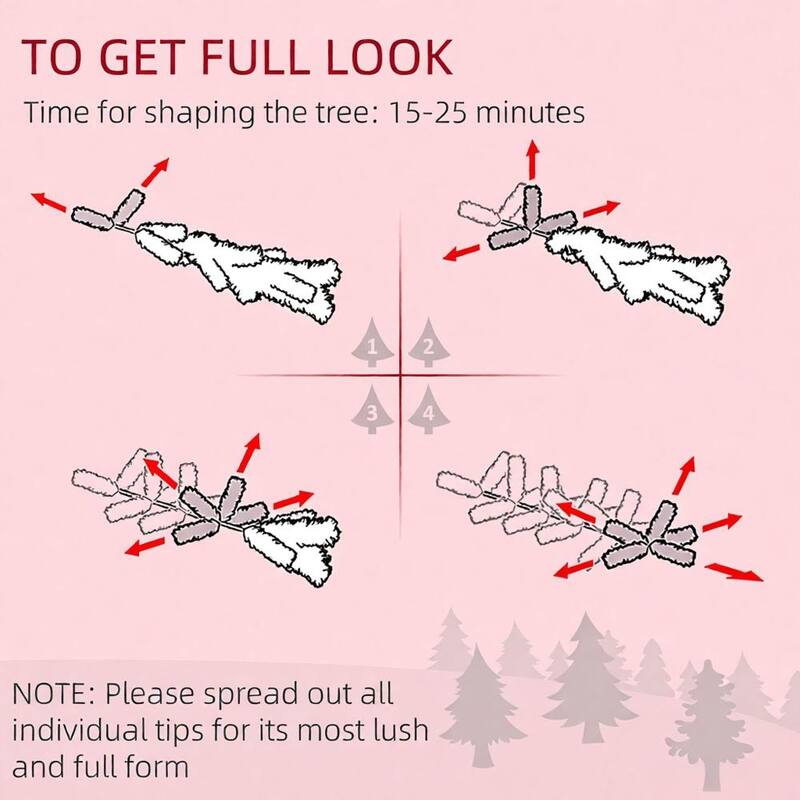 TO GET FULL LOOK

Time for shaping the tree: 15-25 minutes

1 2
3 4

NOTE: Please spread out all individual tips for its most lush and full form