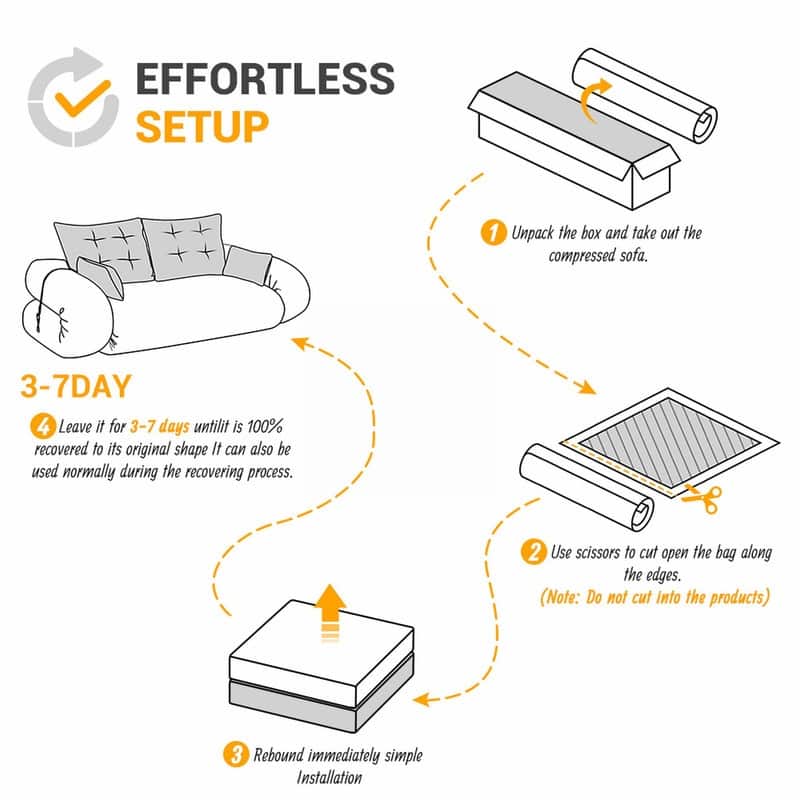 EFFORTLESS
SETUP

1 Unpack the box and take out the compressed sofa.

2 Use scissors to cut open the bag along the edges.
(Note: Do not cut into the products)

3 Rebound immediately simple Installation

3-7DAY

4 Leave it for 3-7 days untilit is 100% recovered to its original shape It can also be used normally during the recovering process.