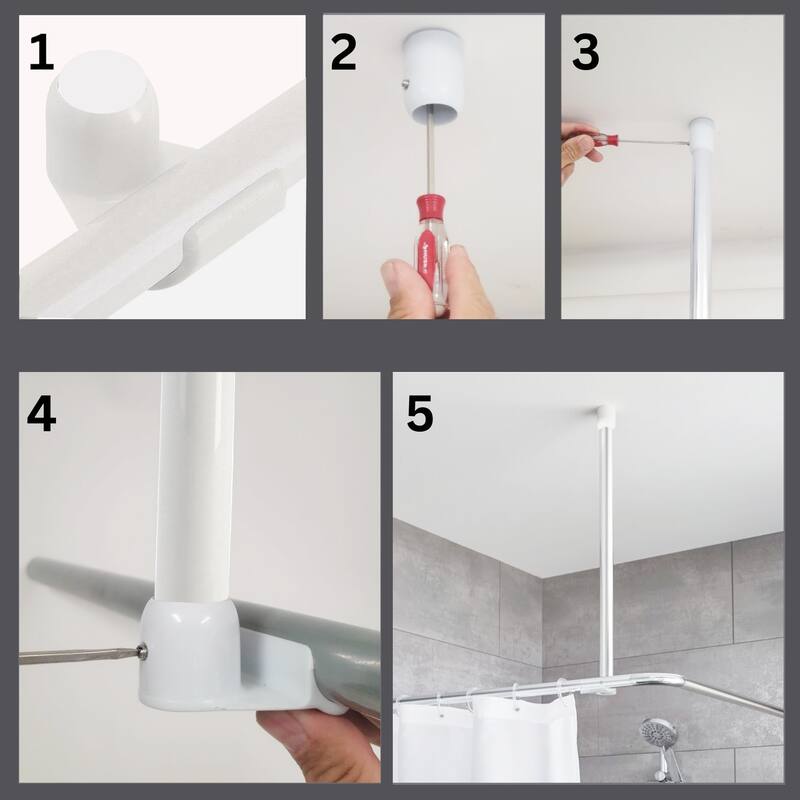 1

2

3

4

5