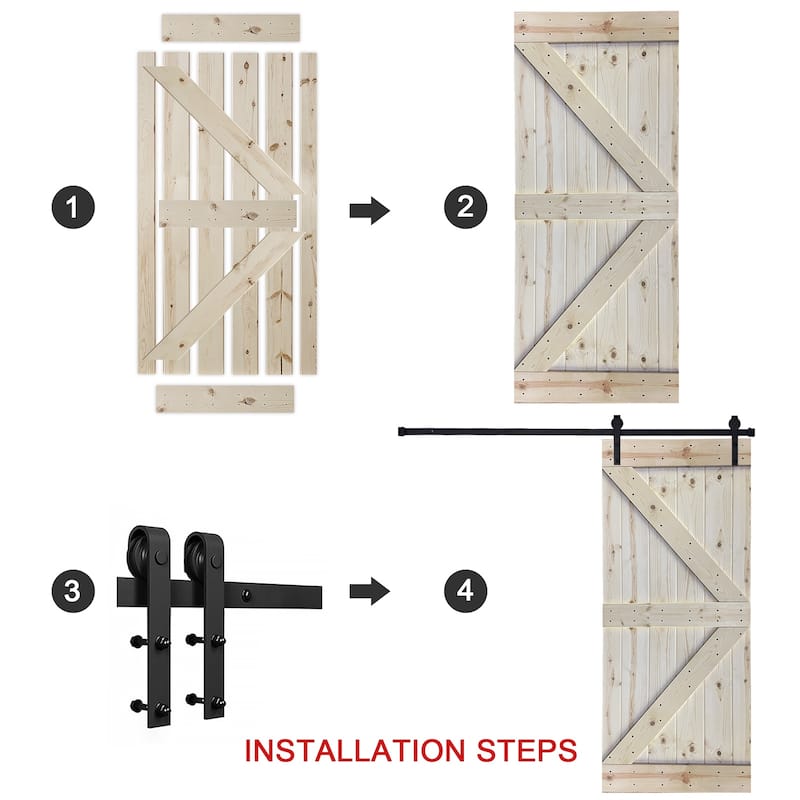 1
2
3
4
INSTALLATION STEPS