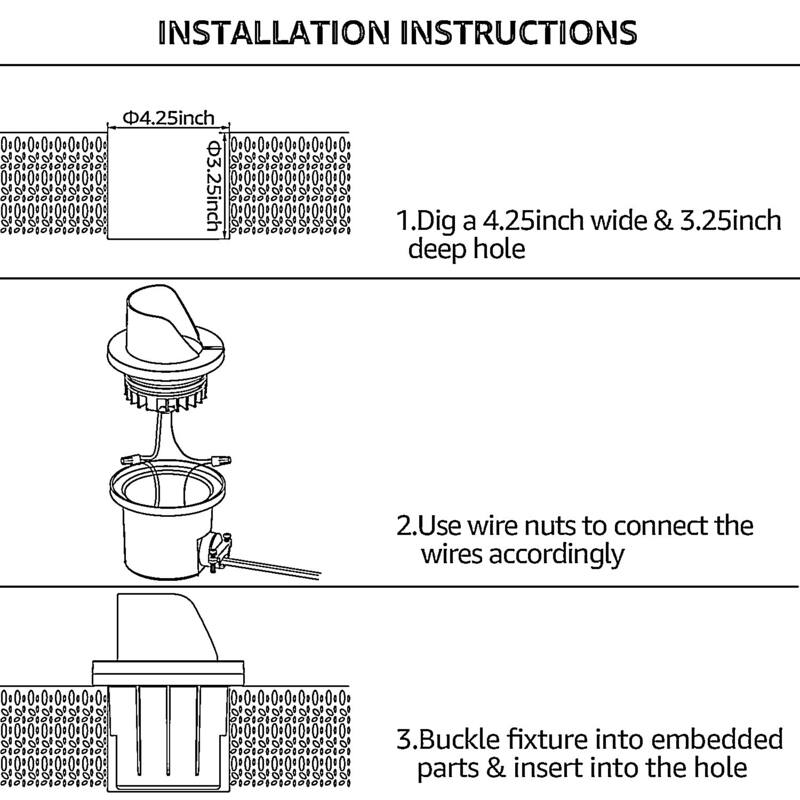 INSTALLATION INSTRUCTIONS

Φ4.25inch

Φ3.25inch

1.Dig a 4.25inch wide & 3.25inch deep hole

2.Use wire nuts to connect the wires accordingly

3.Buckle fixture into embedded parts & insert into the hole