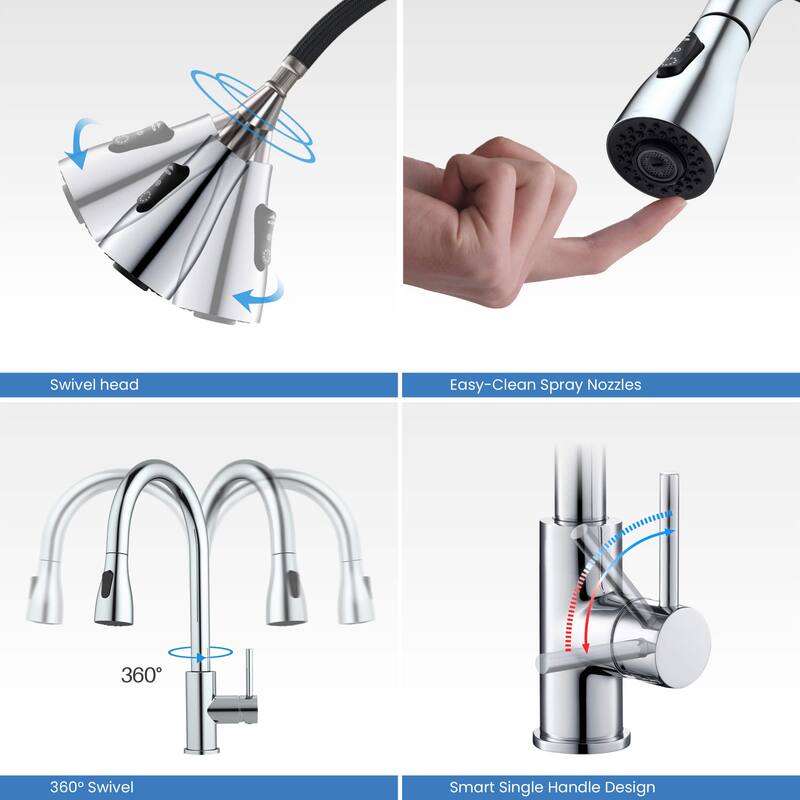 Swivel head

Easy-Clean Spray Nozzles

360°

360° Swivel

Smart Single Handle Design