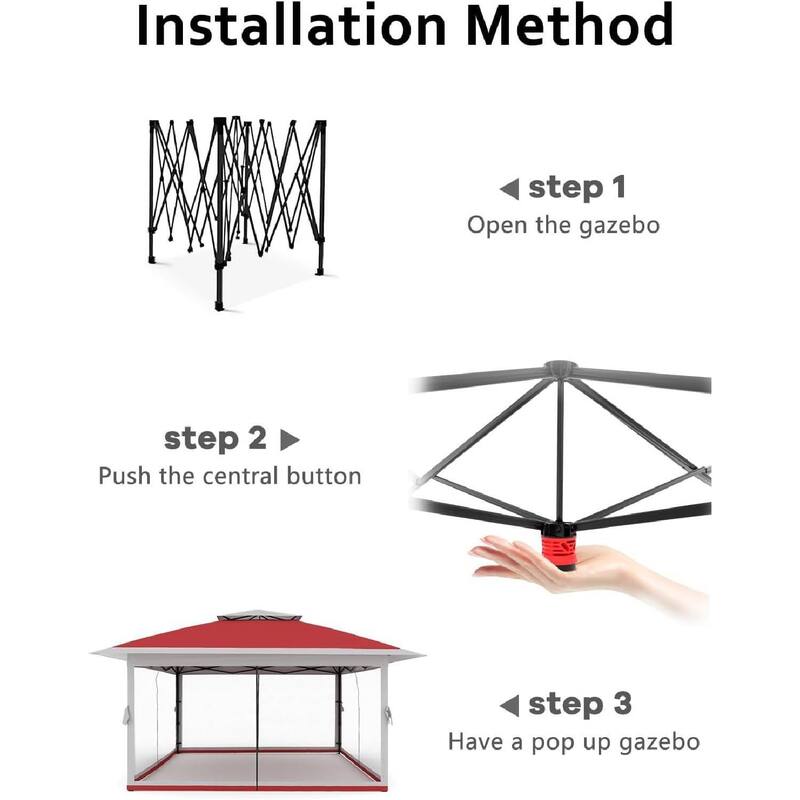 Installation Method

◀ step 1
Open the gazebo

step 2 ▶
Push the central button

◀ step 3
Have a pop up gazebo