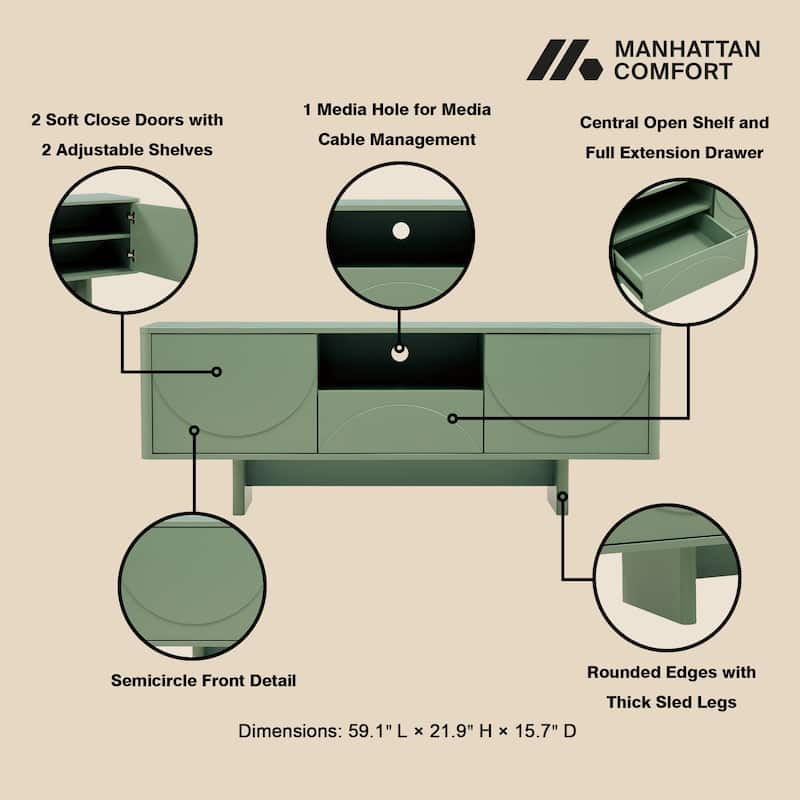 MANHATTAN COMFORT

2 Soft Close Doors with 2 Adjustable Shelves

1 Media Hole for Media Cable Management

Central Open Shelf and Full Extension Drawer

Semicircle Front Detail

Rounded Edges with Thick Sled Legs

Dimensions: 59.1" L × 21.9" H × 15.7" D