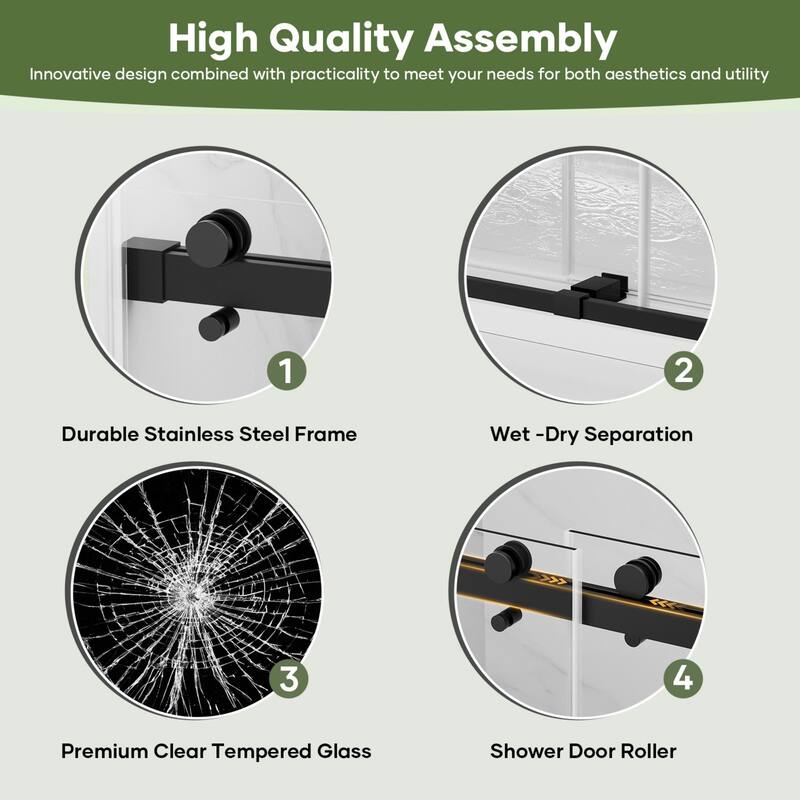 High Quality Assembly

Innovative design combined with practicality to meet your needs for both aesthetics and utility

1

Durable Stainless Steel Frame

2

Wet -Dry Separation

3

Premium Clear Tempered Glass

4

Shower Door Roller