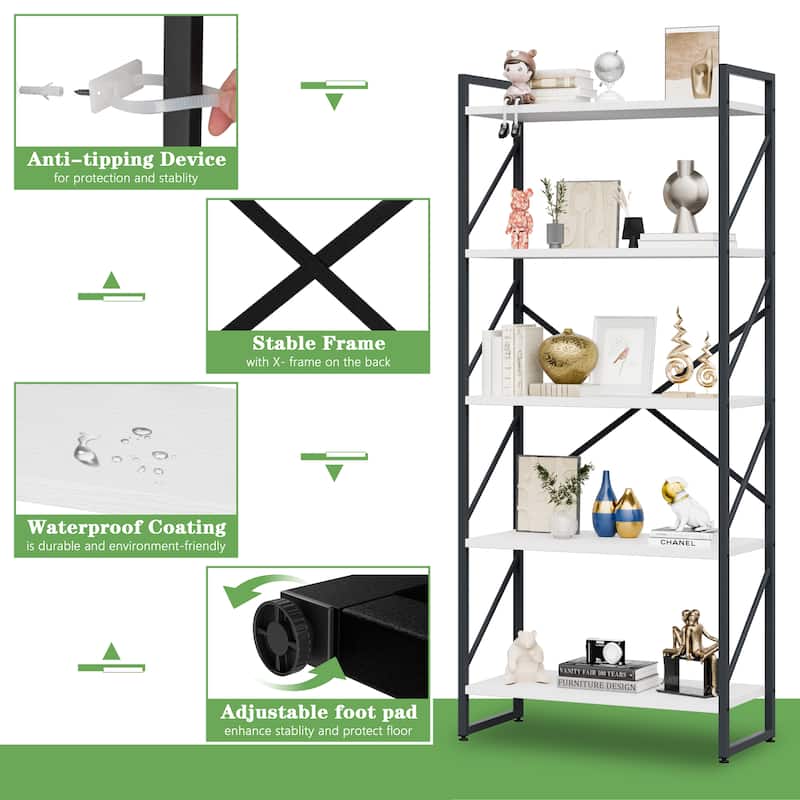 Anti-tipping Device
for protection and stablity

Stable Frame
with X- frame on the back

Waterproof Coating
is durable and environment-friendly

Adjustable foot pad
enhance stablity and protect floor

CHANEL

VANITY FAIR 100 YEARS
FURNITURE DESIGN