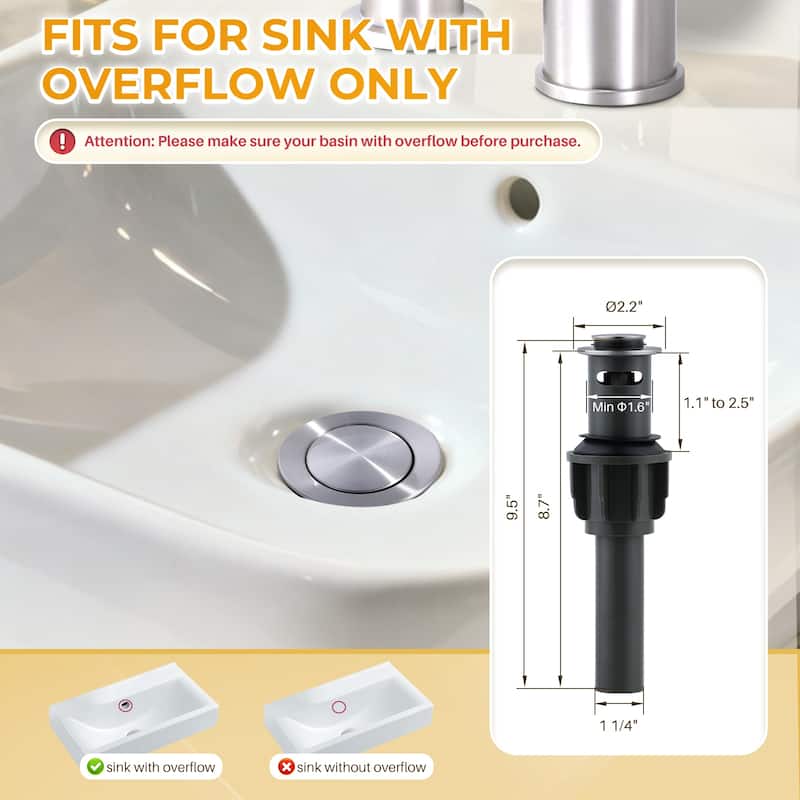 FITS FOR SINK WITH OVERFLOW ONLY

Attention: Please make sure your basin with overflow before purchase.

Ø2.2"

Min Φ1.6"

1.1" to 2.5"

9.5"

8.7"

1 1/4"

sink with overflow

sink without overflow