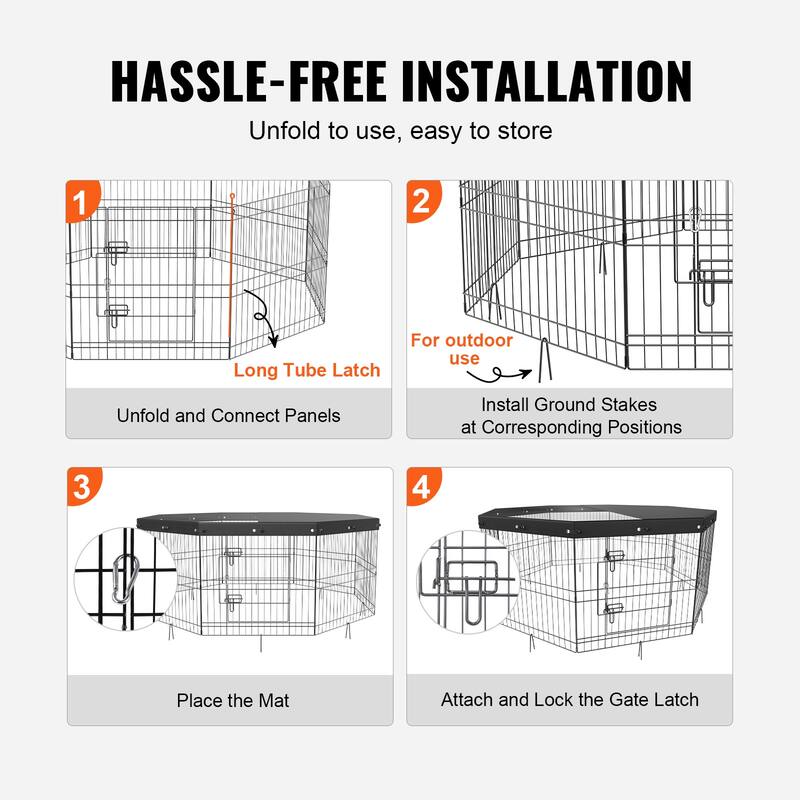 HASSLE-FREE INSTALLATION

Unfold to use, easy to store

1

Long Tube Latch

Unfold and Connect Panels

2

For outdoor use

Install Ground Stakes at Corresponding Positions

3

Place the Mat

4

Attach and Lock the Gate Latch