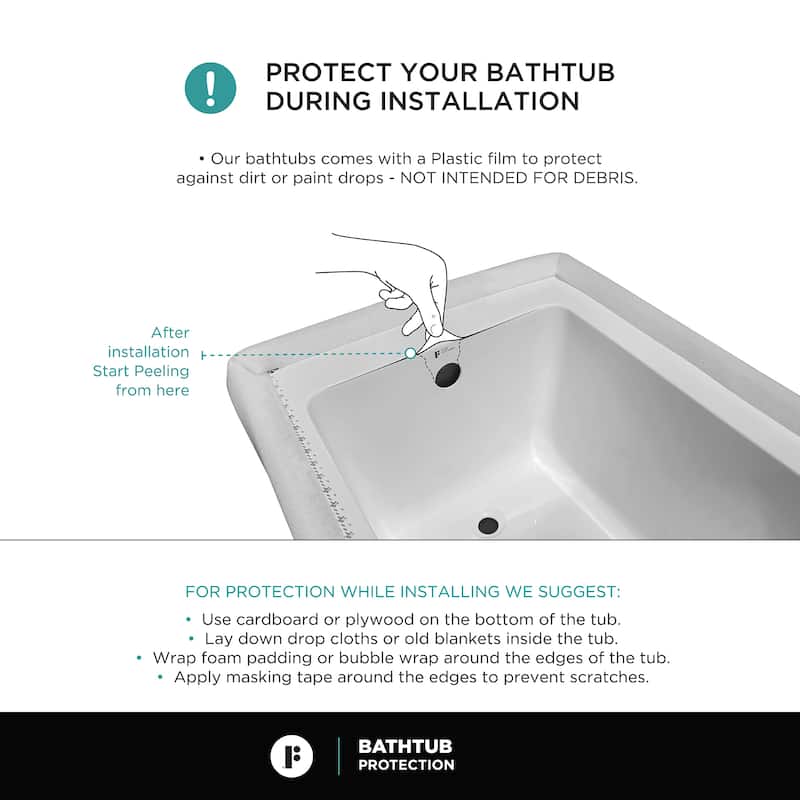 !

PROTECT YOUR BATHTUB DURING INSTALLATION

• Our bathtubs comes with a Plastic film to protect against dirt or paint drops - NOT INTENDED FOR DEBRIS.

After installation Start Peeling from here

FOR PROTECTION WHILE INSTALLING WE SUGGEST:

• Use cardboard or plywood on the bottom of the tub.
• Lay down drop cloths or old blankets inside the tub.
• Wrap foam padding or bubble wrap around the edges of the tub.
• Apply masking tape around the edges to prevent scratches.

BATHTUB PROTECTION