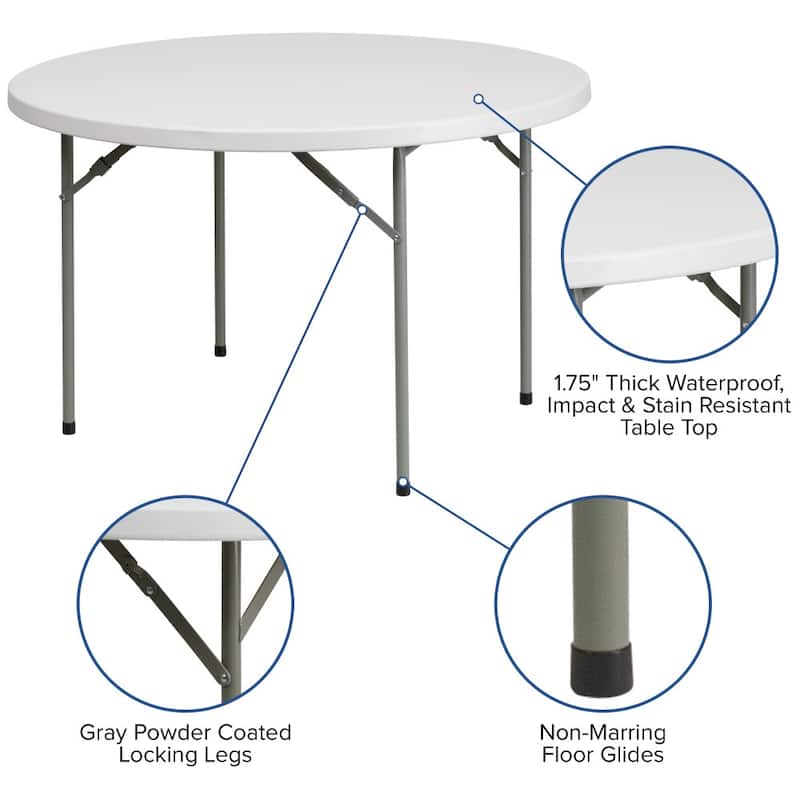 1.75" Thick Waterproof, Impact & Stain Resistant Table Top

Gray Powder Coated Locking Legs

Non-Marring Floor Glides