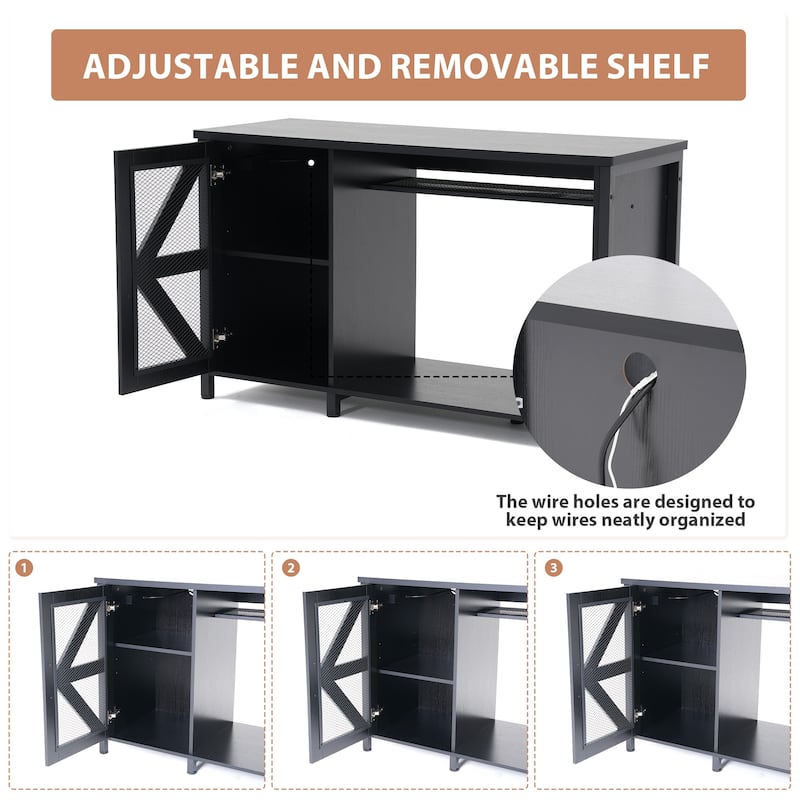 ADJUSTABLE AND REMOVABLE SHELF

The wire holes are designed to keep wires neatly organized

1

2

3