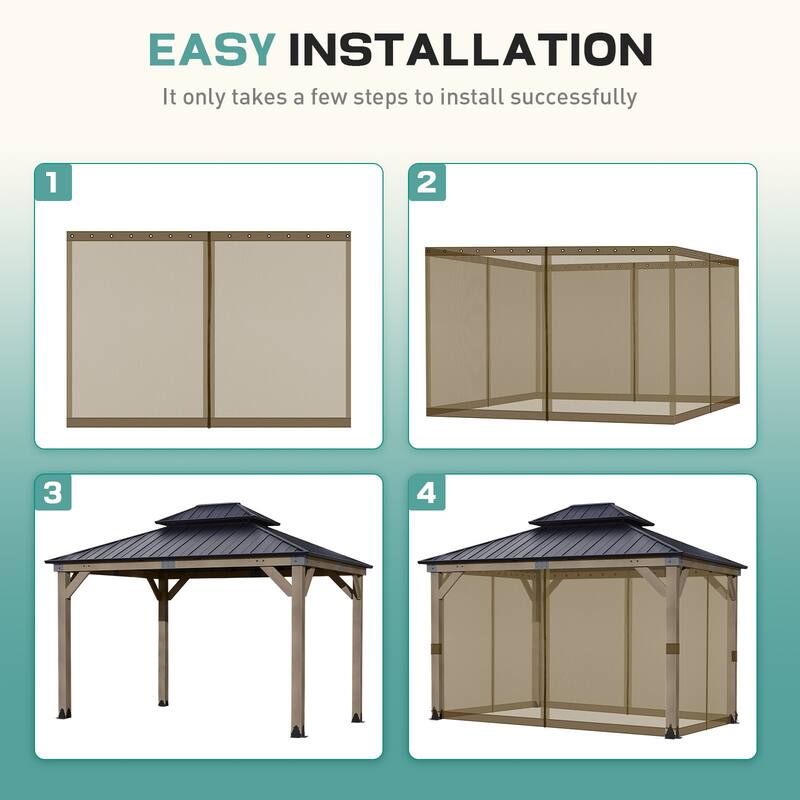 EASY INSTALLATION

It only takes a few steps to install successfully

1

2

3

4