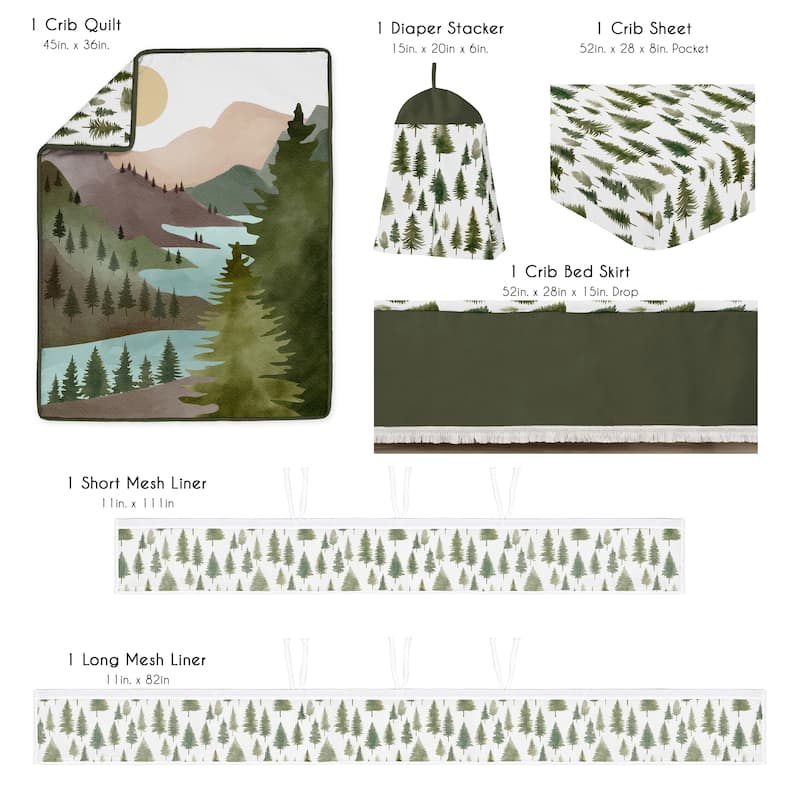 1 Crib Quilt
45in. x 36in.

1 Diaper Stacker
15in. x 20in x 6in.

1 Crib Sheet
52in. x 28 x 8in. Pocket

1 Crib Bed Skirt
52in. x 28in x 15in. Drop

1 Short Mesh Liner
11in. x 111in

1 Long Mesh Liner
11in. x 82in