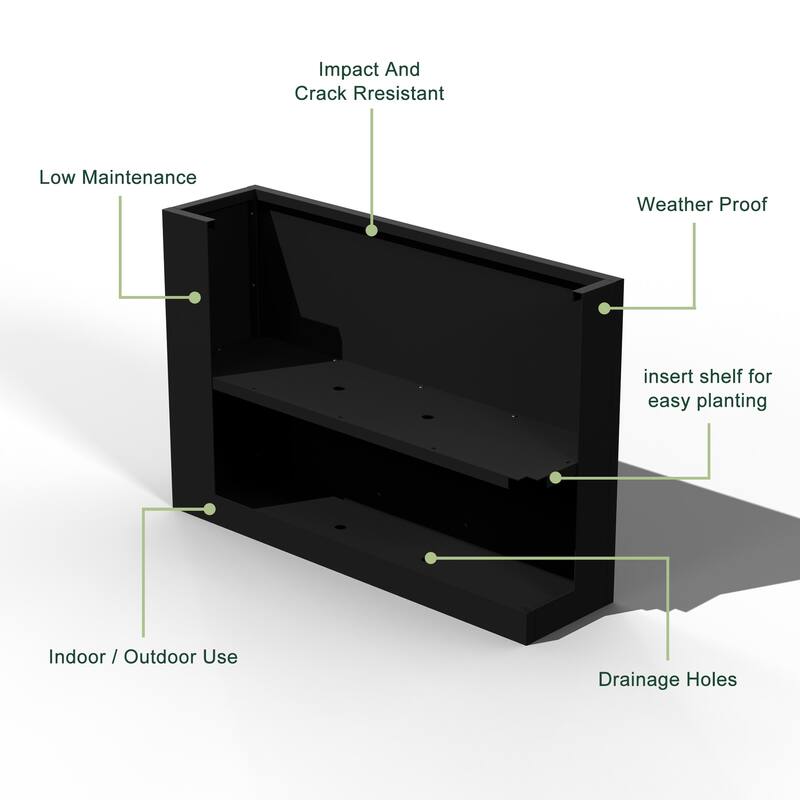 Impact And
Crack Rresistant

Low Maintenance

Weather Proof

insert shelf for
easy planting

Indoor / Outdoor Use

Drainage Holes