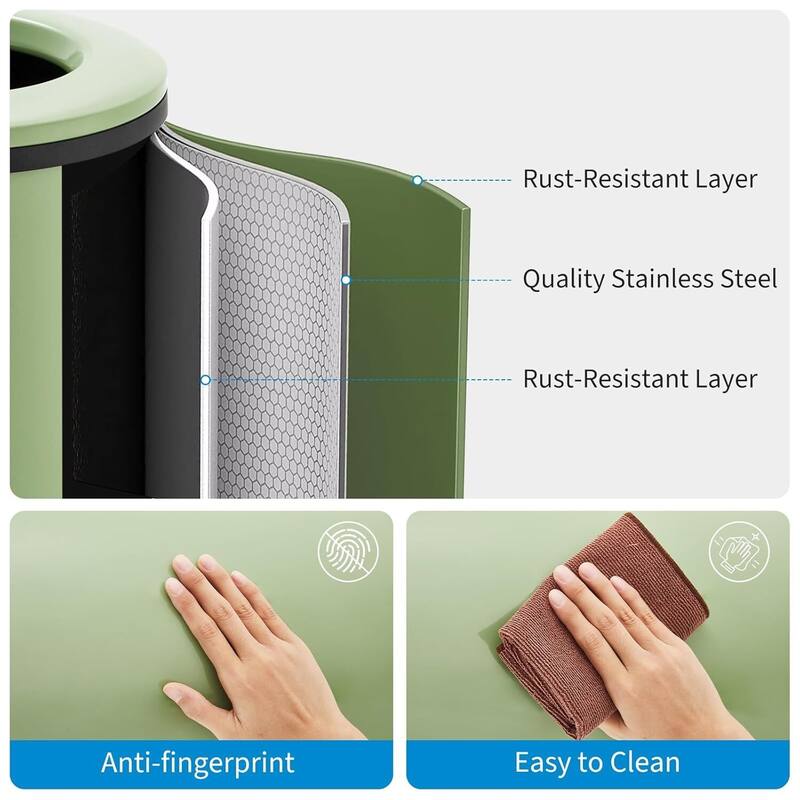 Rust-Resistant Layer

Quality Stainless Steel

Rust-Resistant Layer

Anti-fingerprint

Easy to Clean