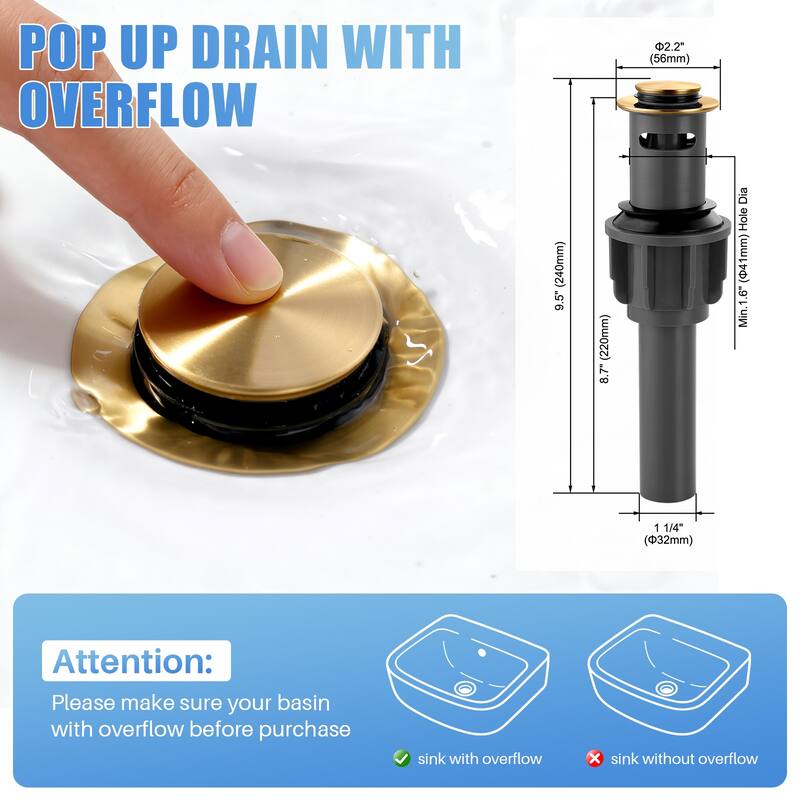 POP UP DRAIN WITH OVERFLOW

Φ2.2"
(56mm)

9.5" (240mm)

8.7" (220mm)

Min.1.6" (Φ41mm) Hole Dia

1 1/4"
(Φ32mm)

Attention:

Please make sure your basin with overflow before purchase

sink with overflow

sink without overflow