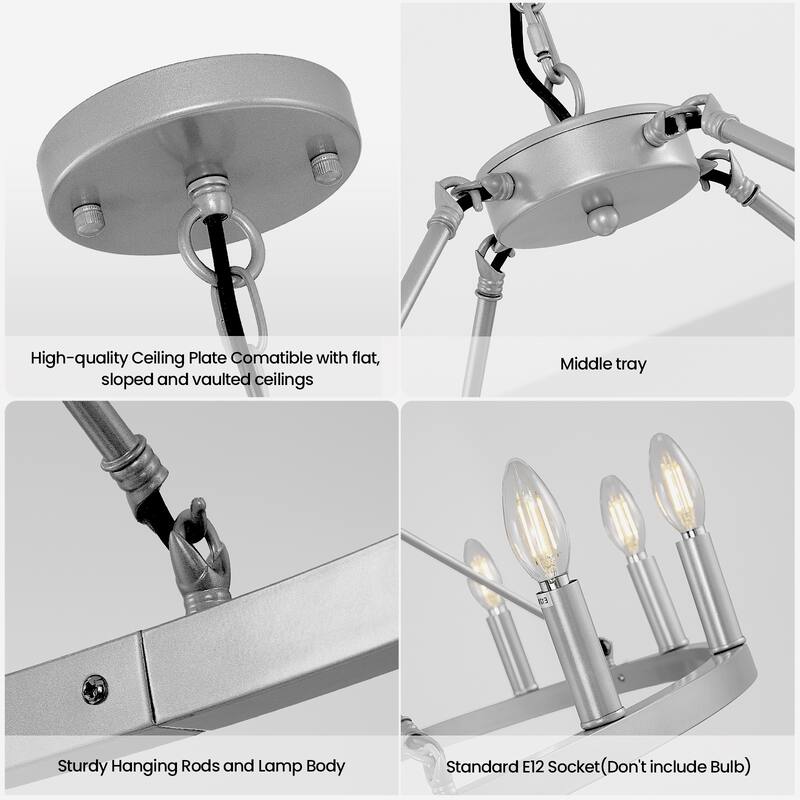 High-quality Ceiling Plate Comatible with flat, sloped and vaulted ceilings

Middle tray

Sturdy Hanging Rods and Lamp Body

Standard E12 Socket(Don't include Bulb)