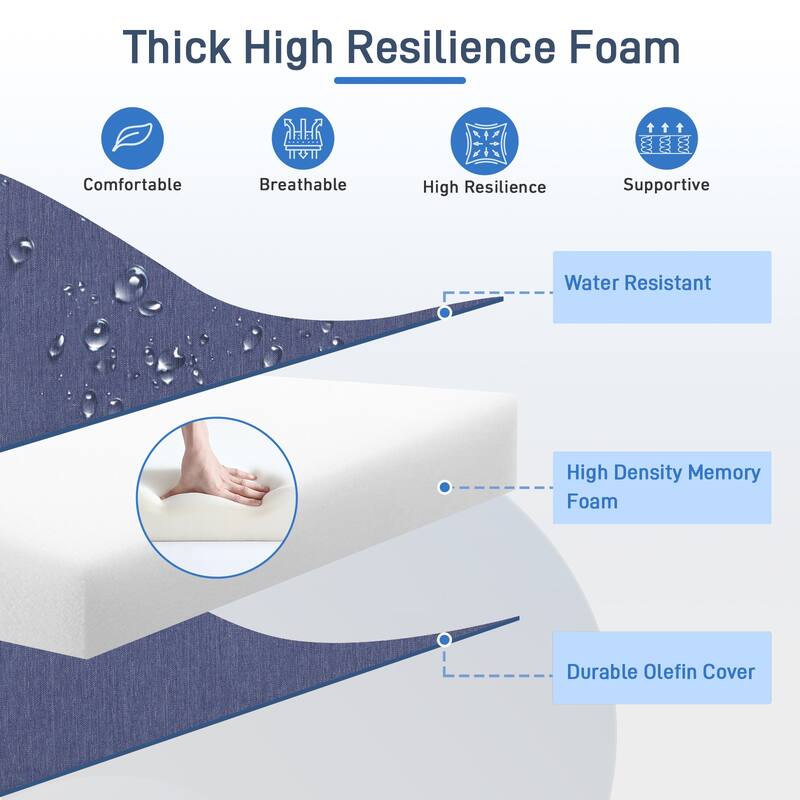 Thick High Resilience Foam

Comfortable

Breathable

High Resilience

Supportive

Water Resistant

High Density Memory Foam

Durable Olefin Cover