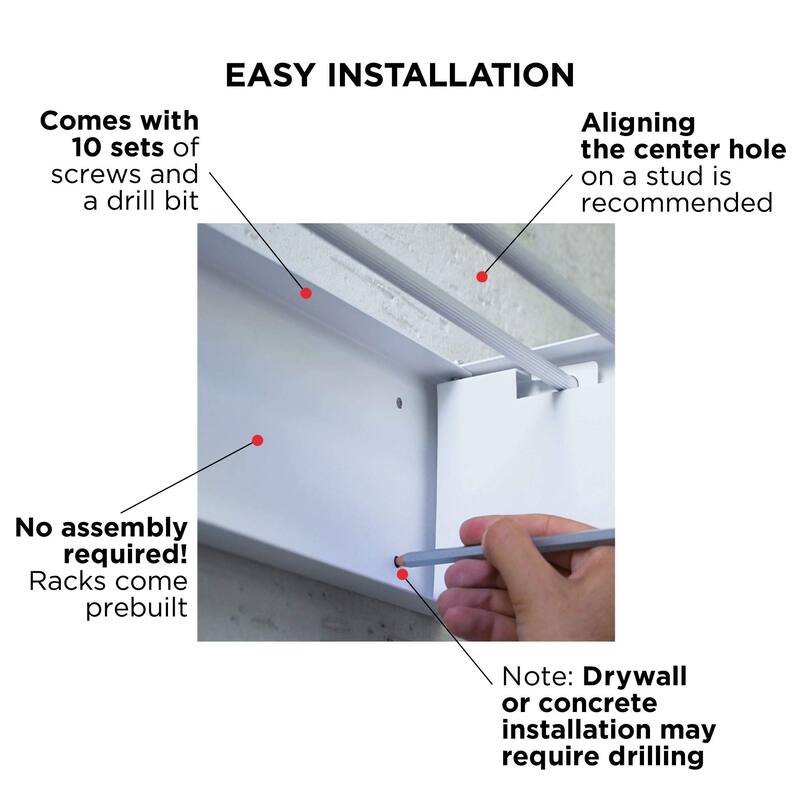 EASY INSTALLATION

Comes with 10 sets of screws and a drill bit

Aligning the center hole on a stud is recommended

No assembly required! Racks come prebuilt

Note: Drywall or concrete installation may require drilling