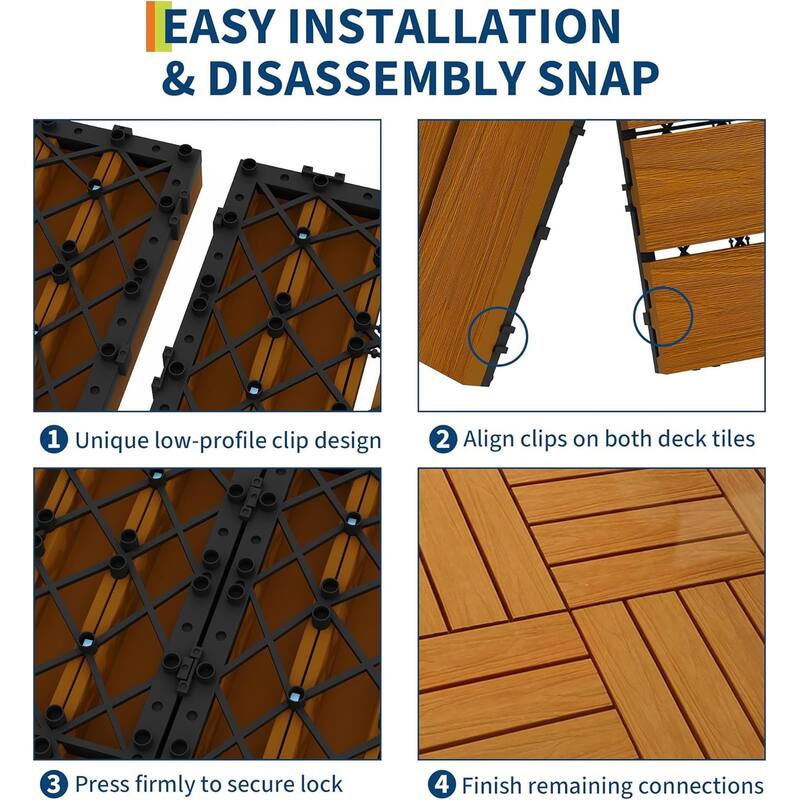 EASY INSTALLATION
& DISASSEMBLY SNAP

1 Unique low-profile clip design

2 Align clips on both deck tiles

3 Press firmly to secure lock

4 Finish remaining connections