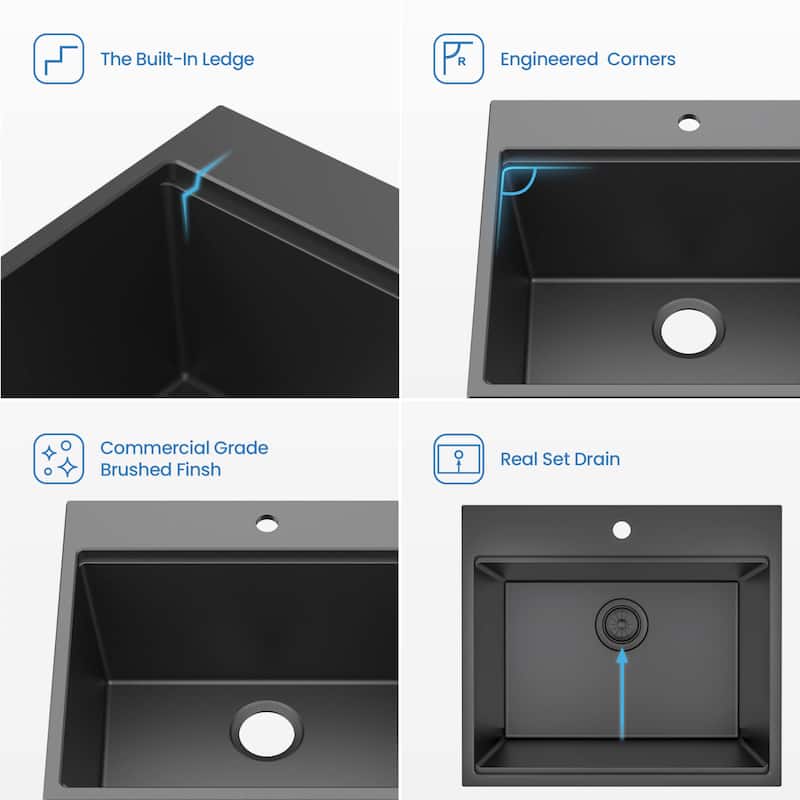 The Built-In Ledge

R

Engineered Corners

Commercial Grade Brushed Finsh

Real Set Drain