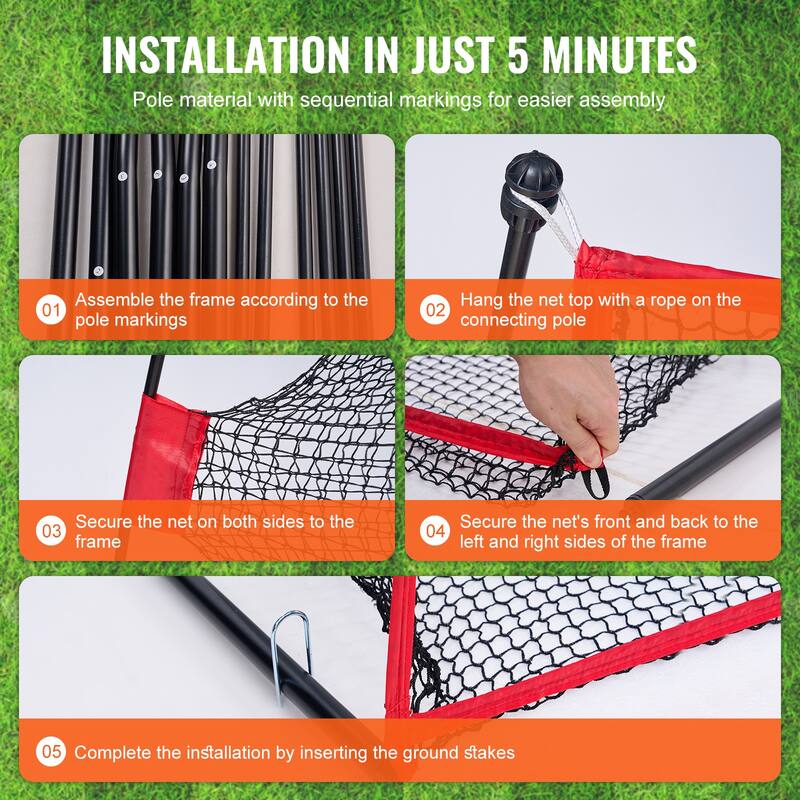 INSTALLATION IN JUST 5 MINUTES

Pole material with sequential markings for easier assembly

01 Assemble the frame according to the pole markings

02 Hang the net top with a rope on the connecting pole

03 Secure the net on both sides to the frame

04 Secure the net's front and back to the left and right sides of the frame

05 Complete the installation by inserting the ground stakes