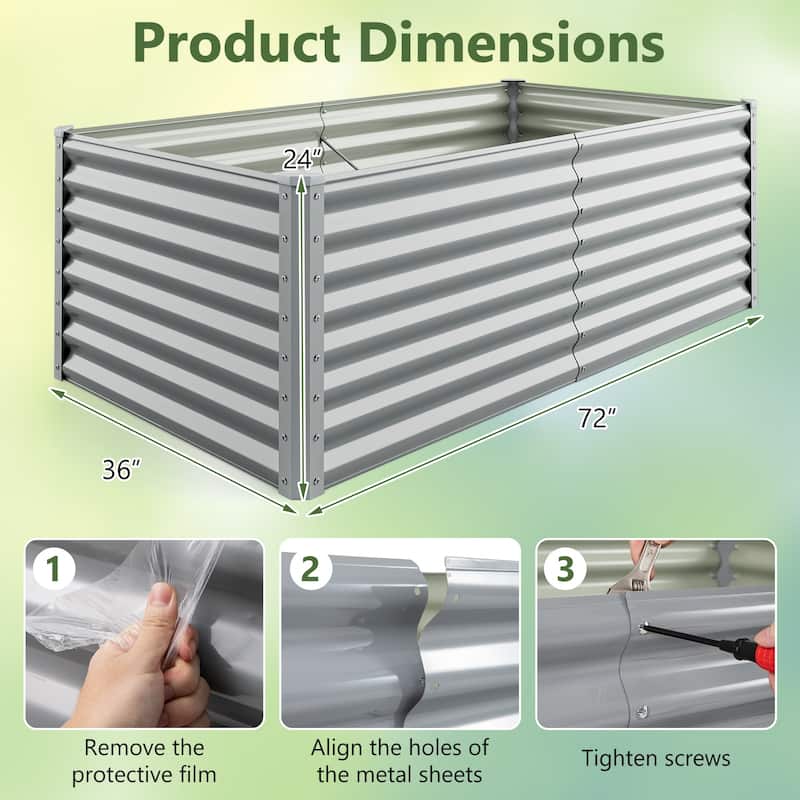 Product Dimensions

24″

72″

36″

1

Remove the protective film

2

Align the holes of the metal sheets

3

Tighten screws