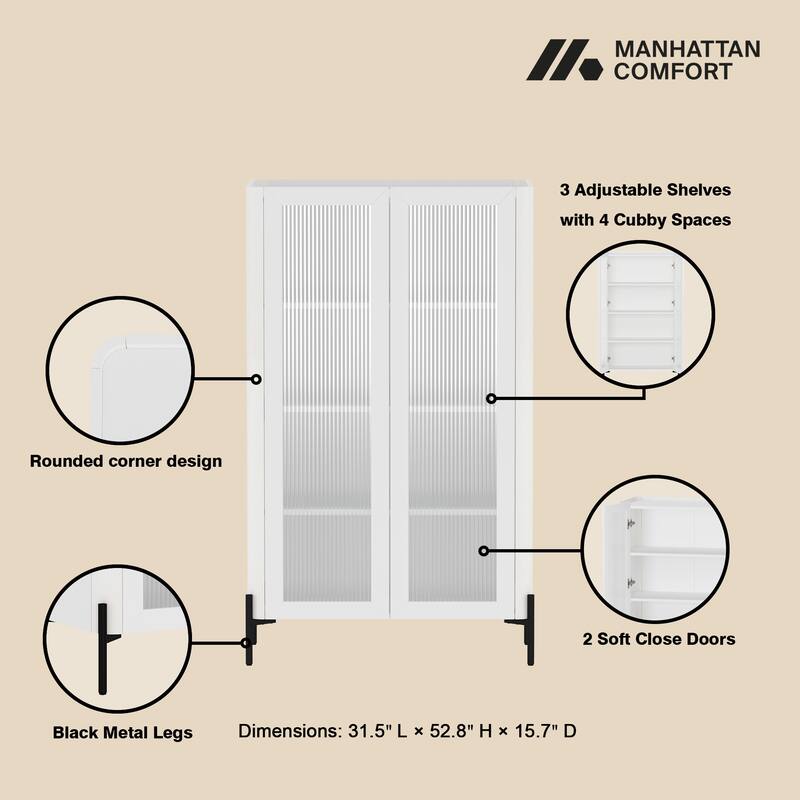 MANHATTAN COMFORT

3 Adjustable Shelves with 4 Cubby Spaces

Rounded corner design

2 Soft Close Doors

Black Metal Legs

Dimensions: 31.5" L × 52.8" H × 15.7" D