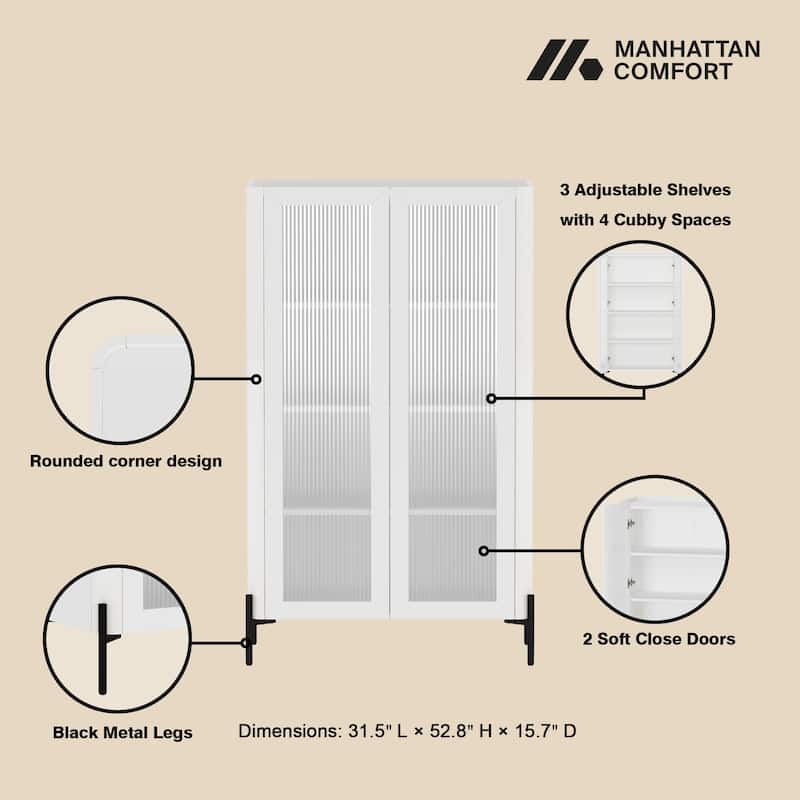 MANHATTAN COMFORT

3 Adjustable Shelves with 4 Cubby Spaces

Rounded corner design

2 Soft Close Doors

Black Metal Legs

Dimensions: 31.5" L × 52.8" H × 15.7" D