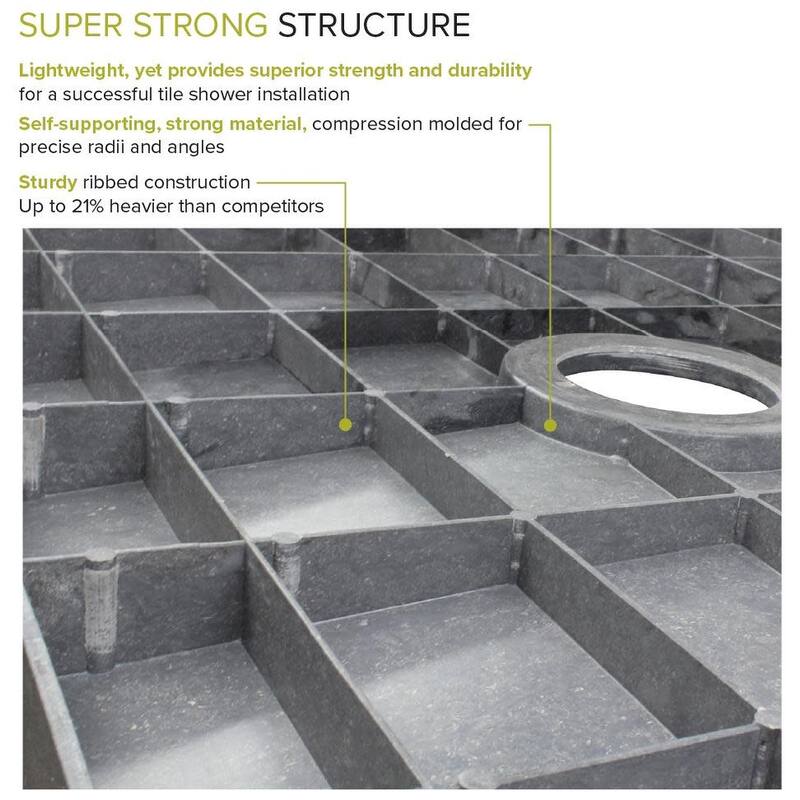 SUPER STRONG STRUCTURE

Lightweight, yet provides superior strength and durability for a successful tile shower installation

Self-supporting, strong material, compression molded for precise radii and angles

Sturdy ribbed construction
Up to 21% heavier than competitors