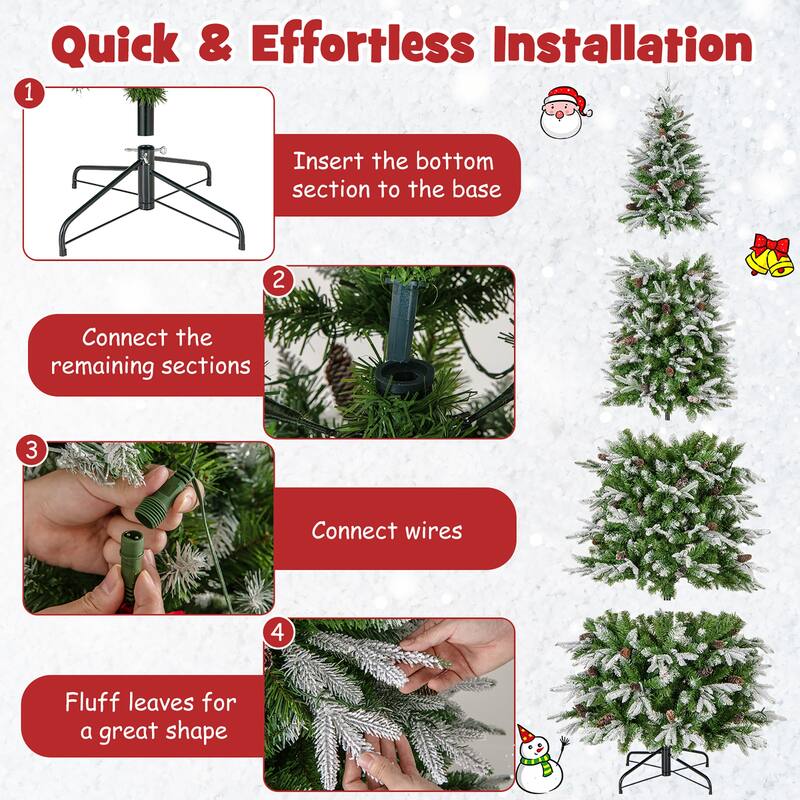 Quick & Effortless Installation

1

Insert the bottom section to the base

2

Connect the remaining sections

3

Connect wires

4

Fluff leaves for a great shape