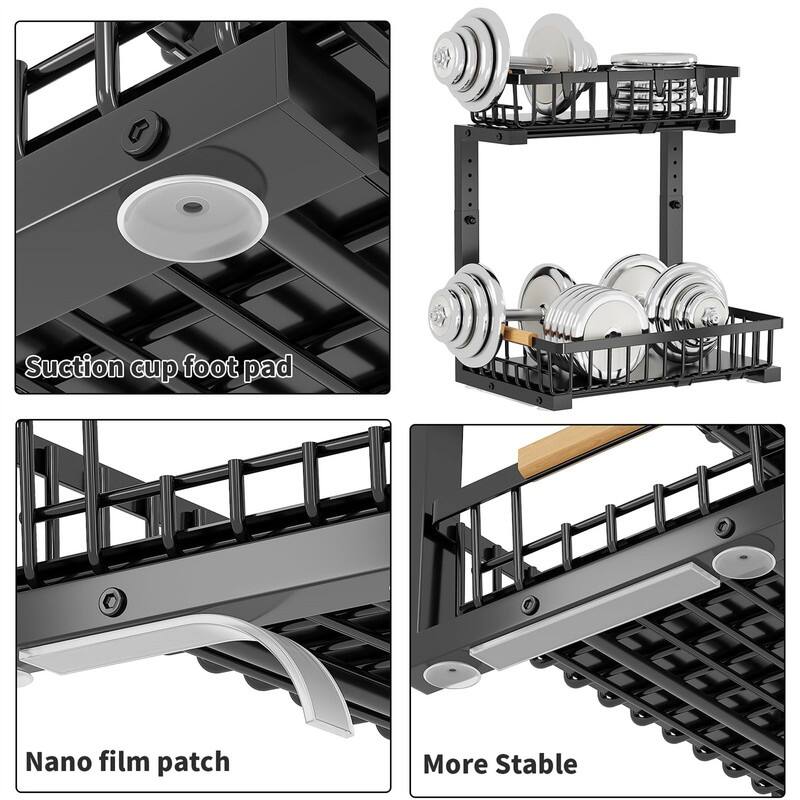 Suction cup foot pad

Nano film patch

More Stable