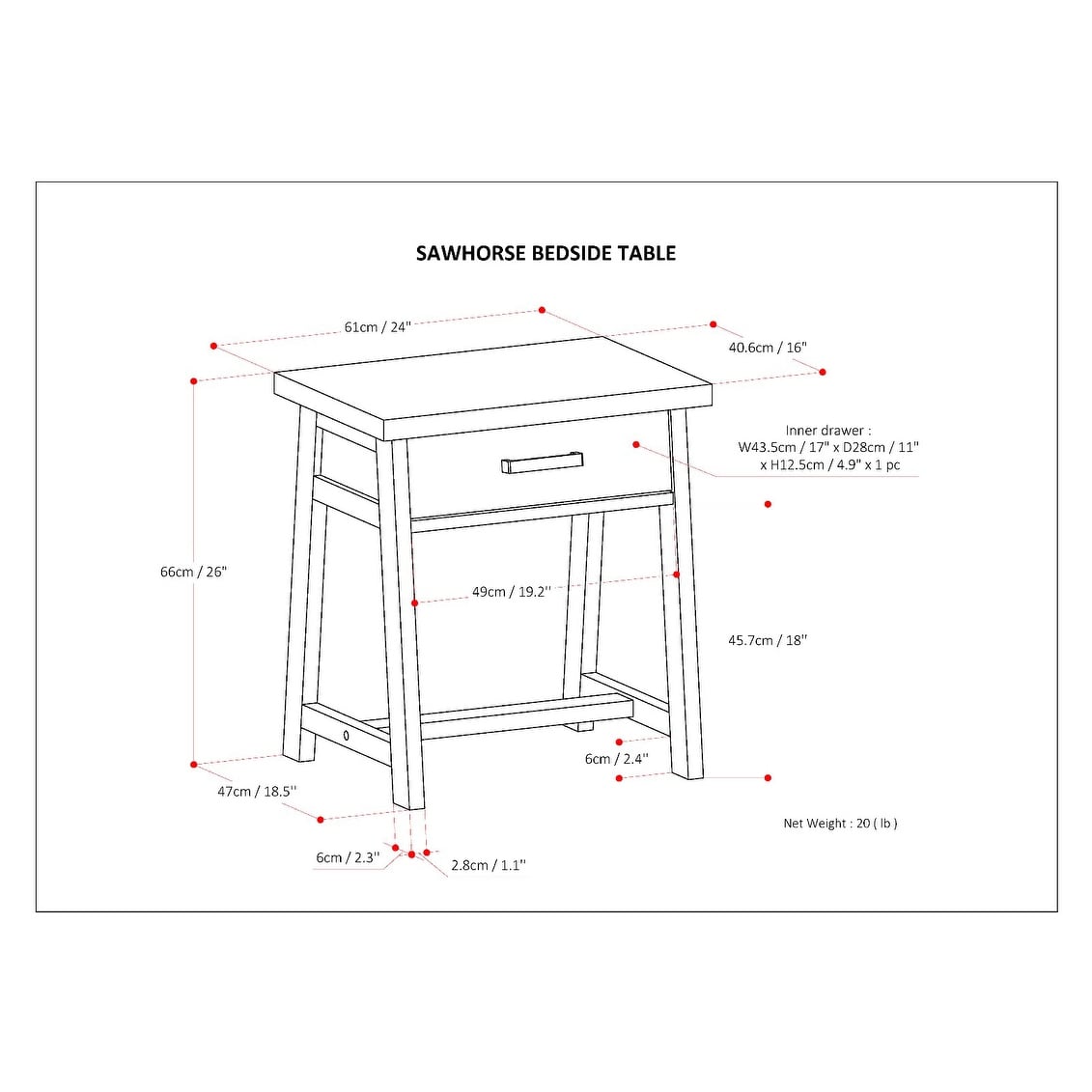 SAWHORSE BEDSIDE TABLE

61cm / 24"

40.6cm / 16"

Inner drawer :
W43.5cm / 17" x D28cm / 11"
x H12.5cm / 4.9" x 1 pc

66cm / 26"

49cm / 19.2''

45.7cm / 18''

6cm / 2.4''

47cm / 18.5''

Net Weight : 20 ( lb )

6cm / 2.3''

2.8cm / 1.1''