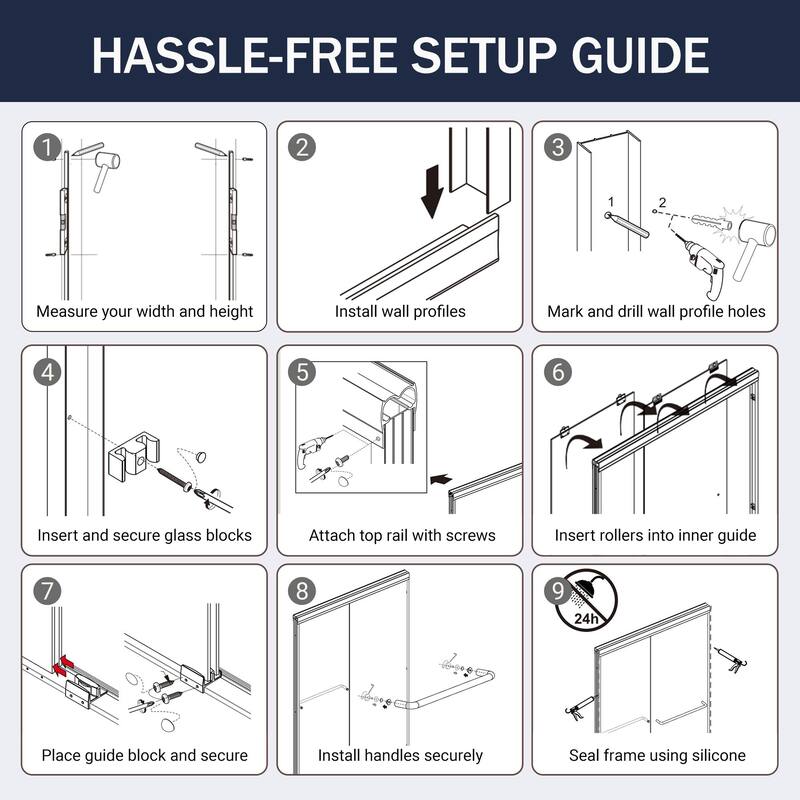 HASSLE-FREE SETUP GUIDE

1
Measure your width and height

2
Install wall profiles

3
1
2
Mark and drill wall profile holes

4
Insert and secure glass blocks

5
Attach top rail with screws

6
Insert rollers into inner guide

7
Place guide block and secure

8
Install handles securely

9
24h
Seal frame using silicone