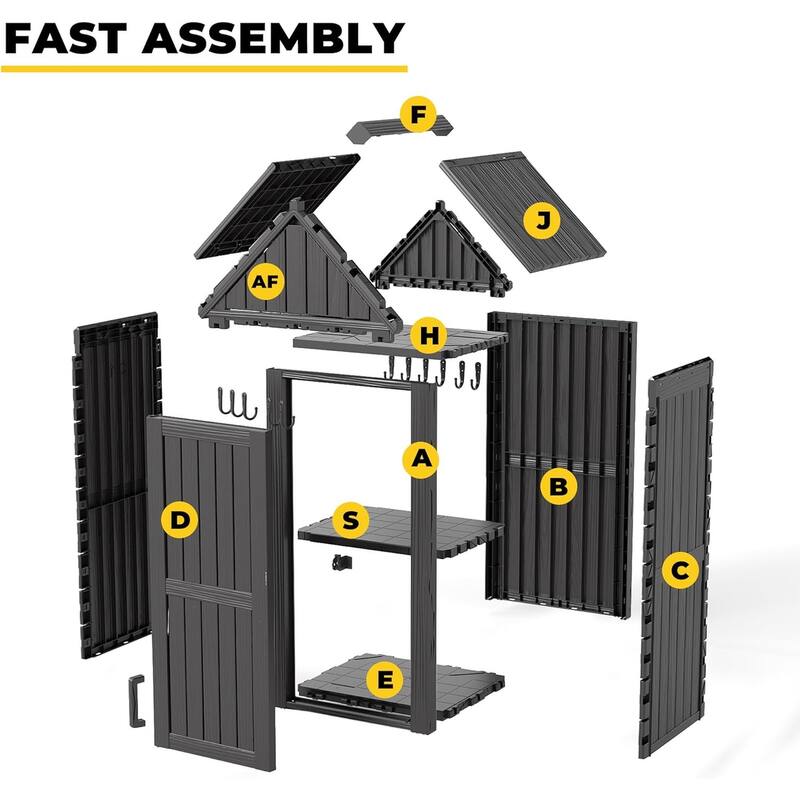 FAST ASSEMBLY

F

J

AF

H

A

B

D

S

C

E