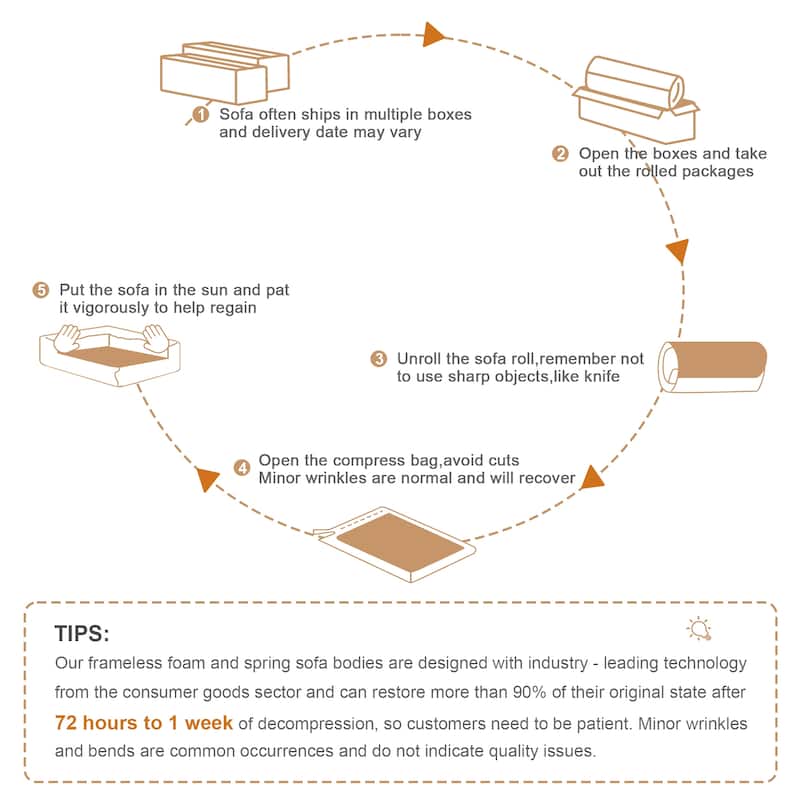 1 Sofa often ships in multiple boxes and delivery date may vary

2 Open the boxes and take out the rolled packages

3 Unroll the sofa roll,remember not to use sharp objects,like knife

4 Open the compress bag,avoid cuts Minor wrinkles are normal and will recover

5 Put the sofa in the sun and pat it vigorously to help regain

TIPS:

Our frameless foam and spring sofa bodies are designed with industry - leading technology from the consumer goods sector and can restore more than 90% of their original state after 72 hours to 1 week of decompression, so customers need to be patient. Minor wrinkles and bends are common occurrences and do not indicate quality issues.