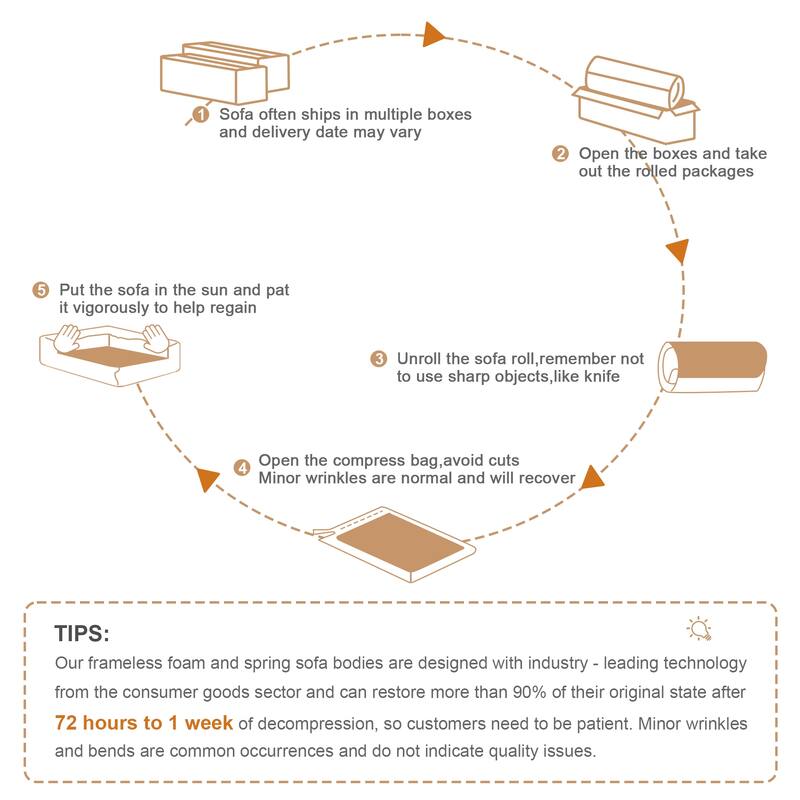 1 Sofa often ships in multiple boxes and delivery date may vary

2 Open the boxes and take out the rolled packages

3 Unroll the sofa roll,remember not to use sharp objects,like knife

4 Open the compress bag,avoid cuts Minor wrinkles are normal and will recover

5 Put the sofa in the sun and pat it vigorously to help regain

TIPS:

Our frameless foam and spring sofa bodies are designed with industry - leading technology from the consumer goods sector and can restore more than 90% of their original state after 72 hours to 1 week of decompression, so customers need to be patient. Minor wrinkles and bends are common occurrences and do not indicate quality issues.