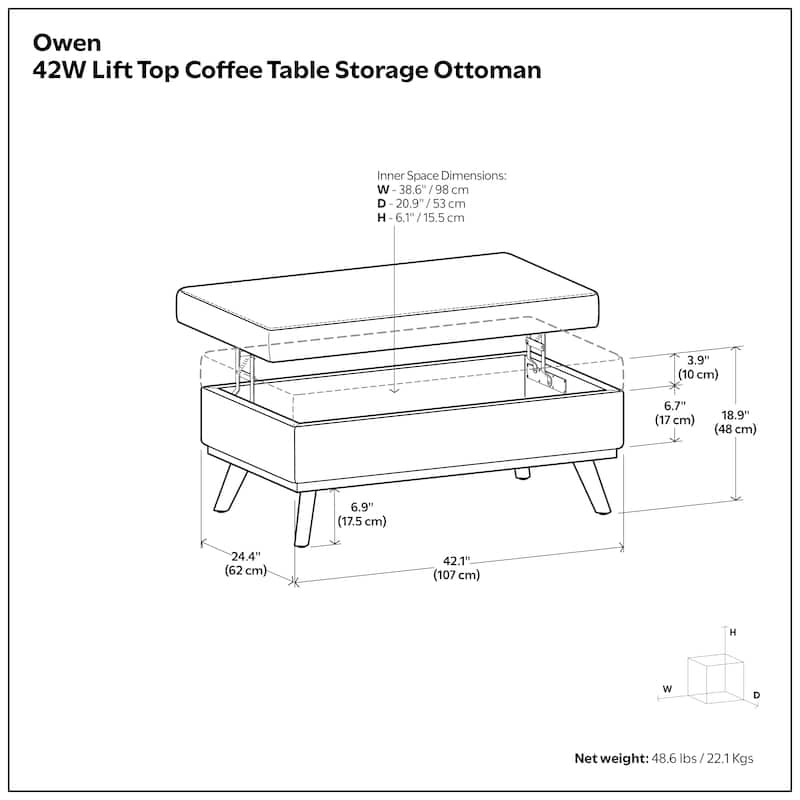 Owen
42W Lift Top Coffee Table Storage Ottoman

Inner Space Dimensions:
W - 38.6" / 98 cm
D - 20.9" / 53 cm
H - 6.1" / 15.5 cm

3.9"
(10 cm)

6.7"
(17 cm)

18.9"
(48 cm)

6.9"
(17.5 cm)

24.4"
(62 cm)

42.1"
(107 cm)

H
W
D

Net weight: 48.6 lbs / 22.1 Kgs