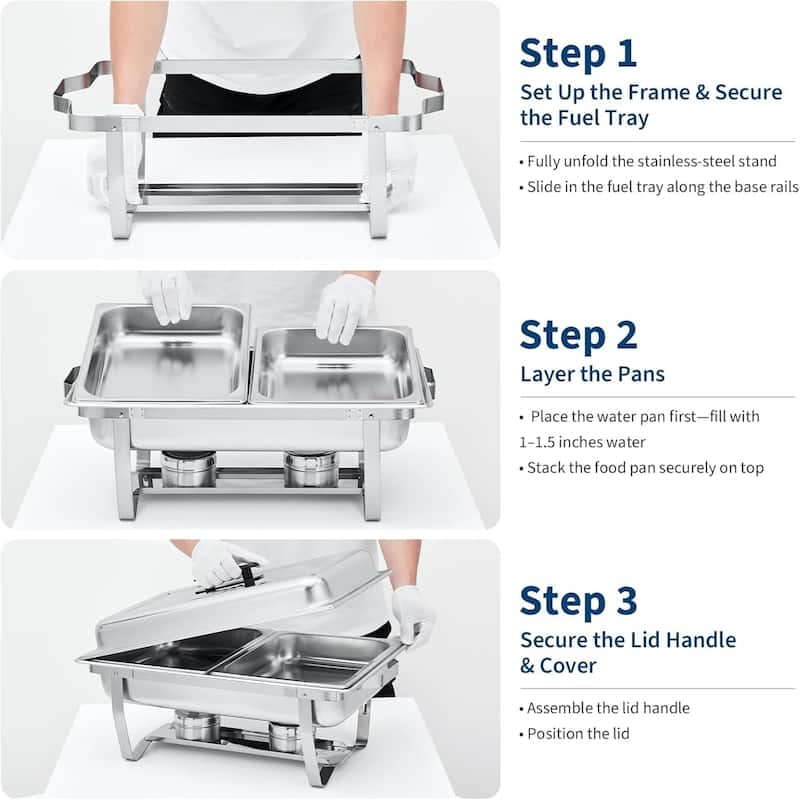 Step 1
Set Up the Frame & Secure the Fuel Tray

• Fully unfold the stainless-steel stand
• Slide in the fuel tray along the base rails

Step 2
Layer the Pans

• Place the water pan first—fill with 1–1.5 inches water
• Stack the food pan securely on top

Step 3
Secure the Lid Handle & Cover

• Assemble the lid handle
• Position the lid