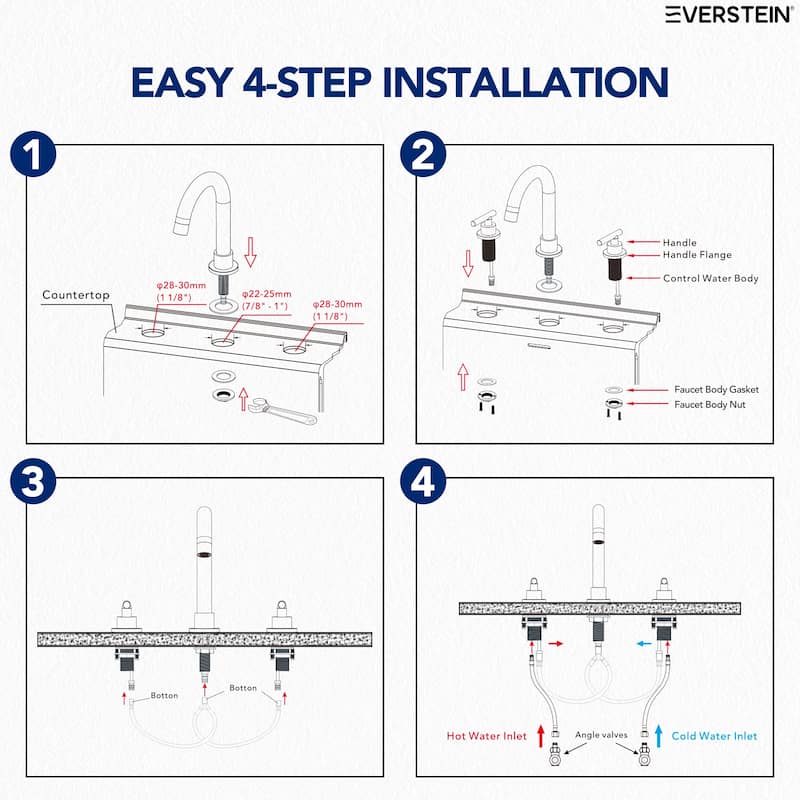 EVERSTEIN®

EASY 4-STEP INSTALLATION

1

Countertop

φ28-30mm (1 1/8")

φ22-25mm (7/8" - 1")

φ28-30mm (1 1/8")

2

Handle

Handle Flange

Control Water Body

Faucet Body Gasket

Faucet Body Nut

3

Botton

Botton

4

Hot Water Inlet

Angle valves

Cold Water Inlet